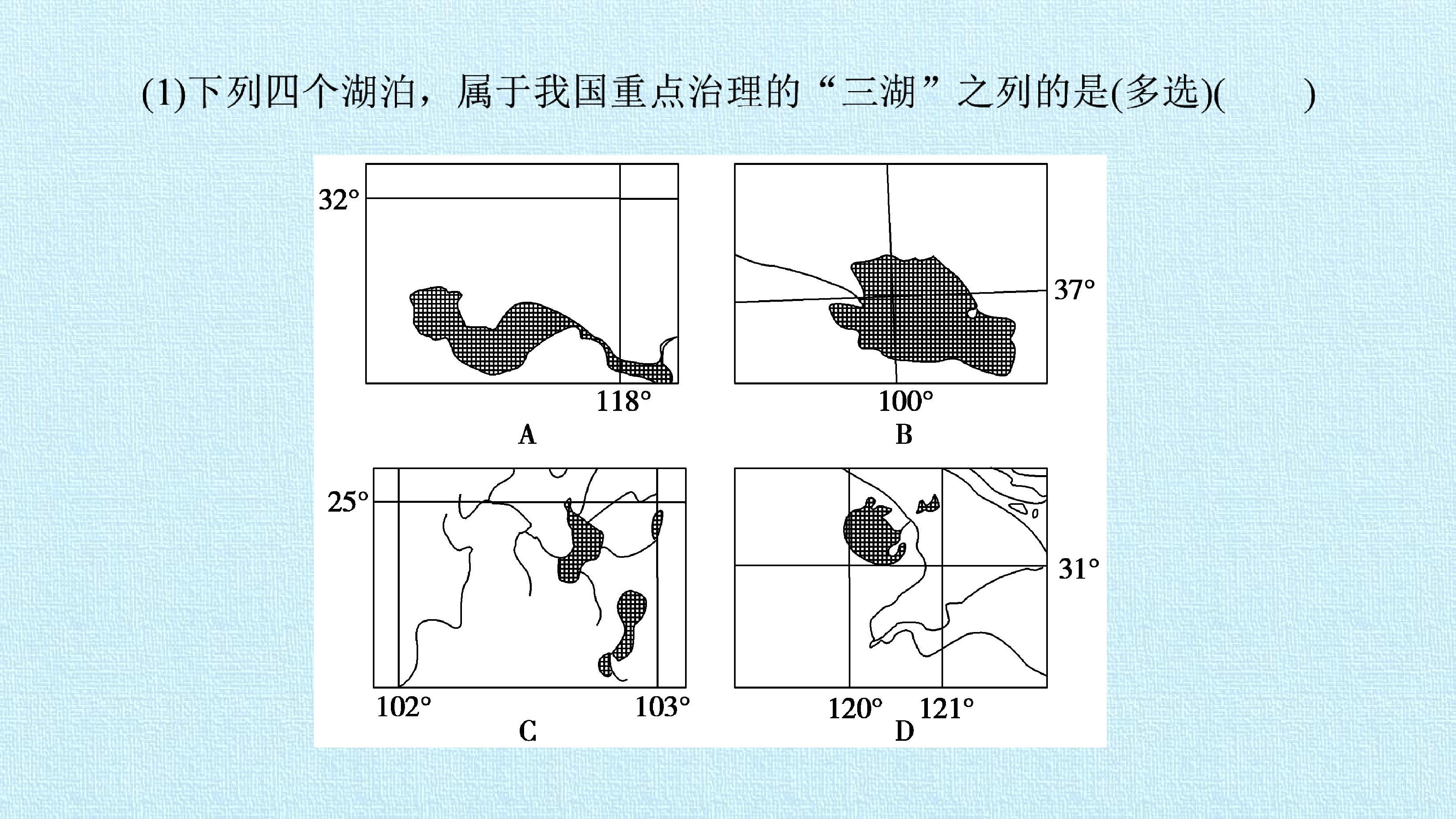 (1)下列四个湖泊，属于我国重点治理的“三湖”之列的是(多选)(　　)

32°

118°

A

37°

100°

B

25°

102°

103°

C

31°

120°

121°

D