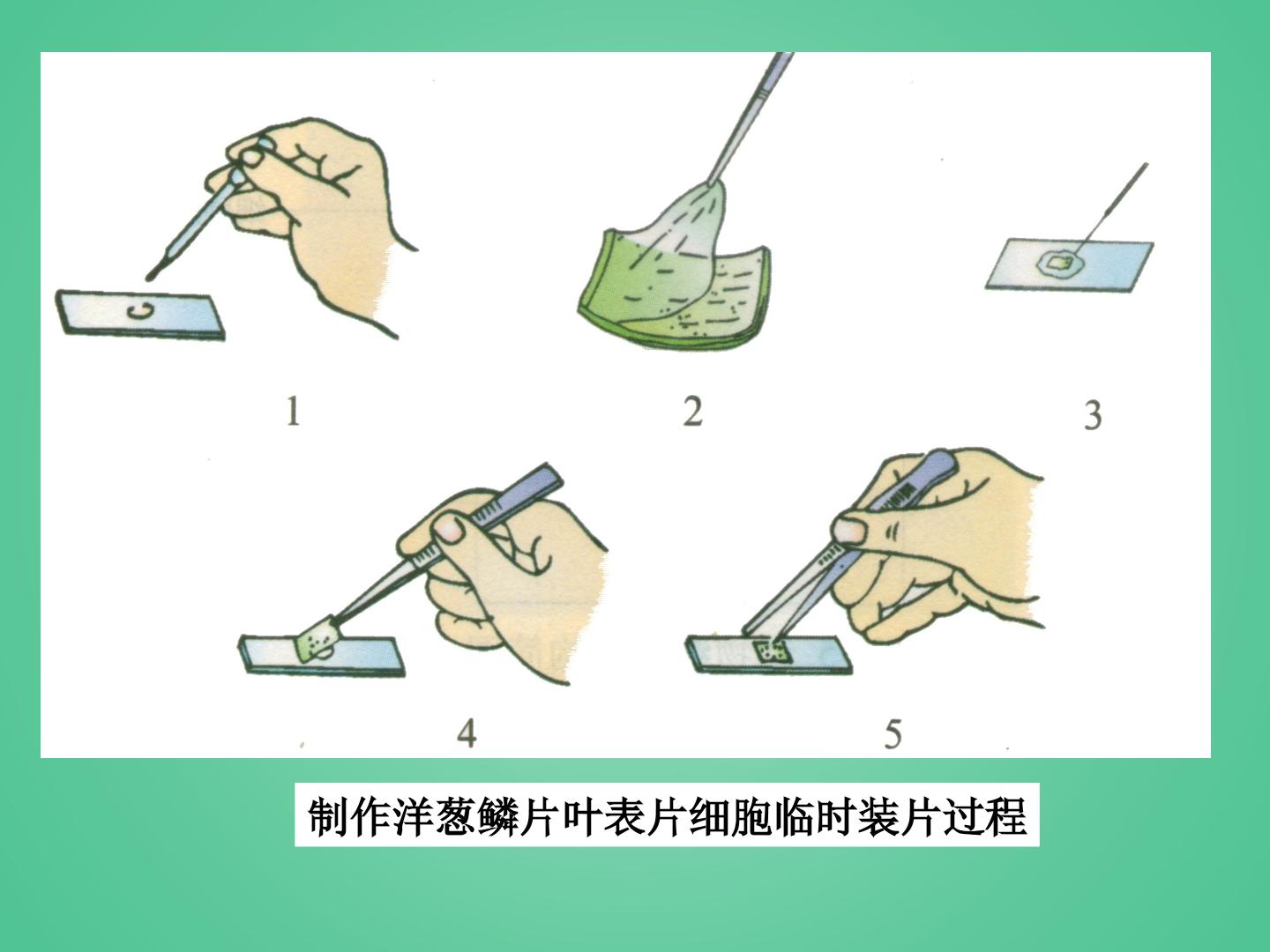 1

2

3

4

5

制作洋葱鳞片叶表片细胞临时装片过程