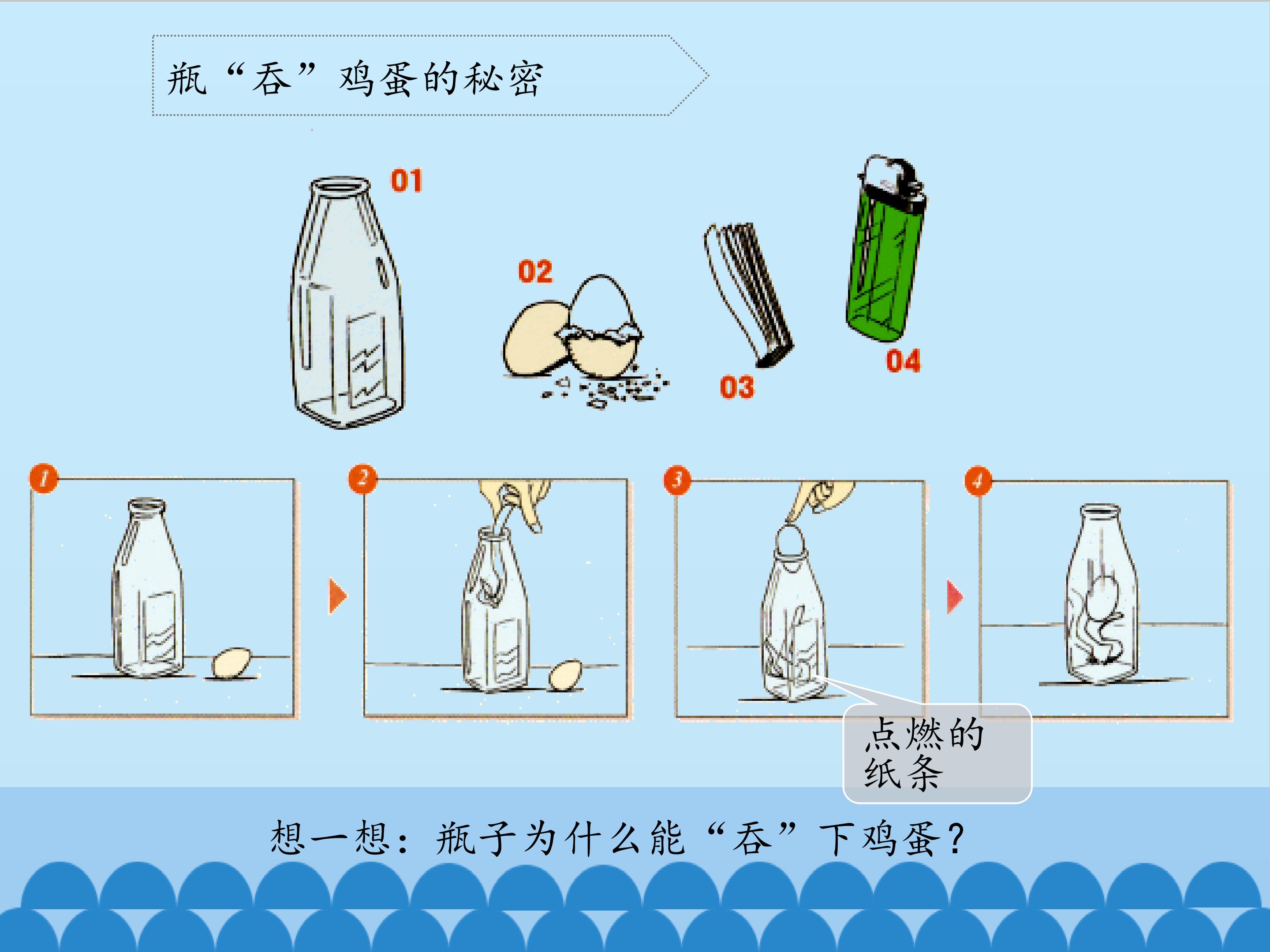 瓶“吞”鸡蛋的秘密

01

02

03

04

1

2

3

4

点燃的纸条

想一想：瓶子为什么能“吞”下鸡蛋？