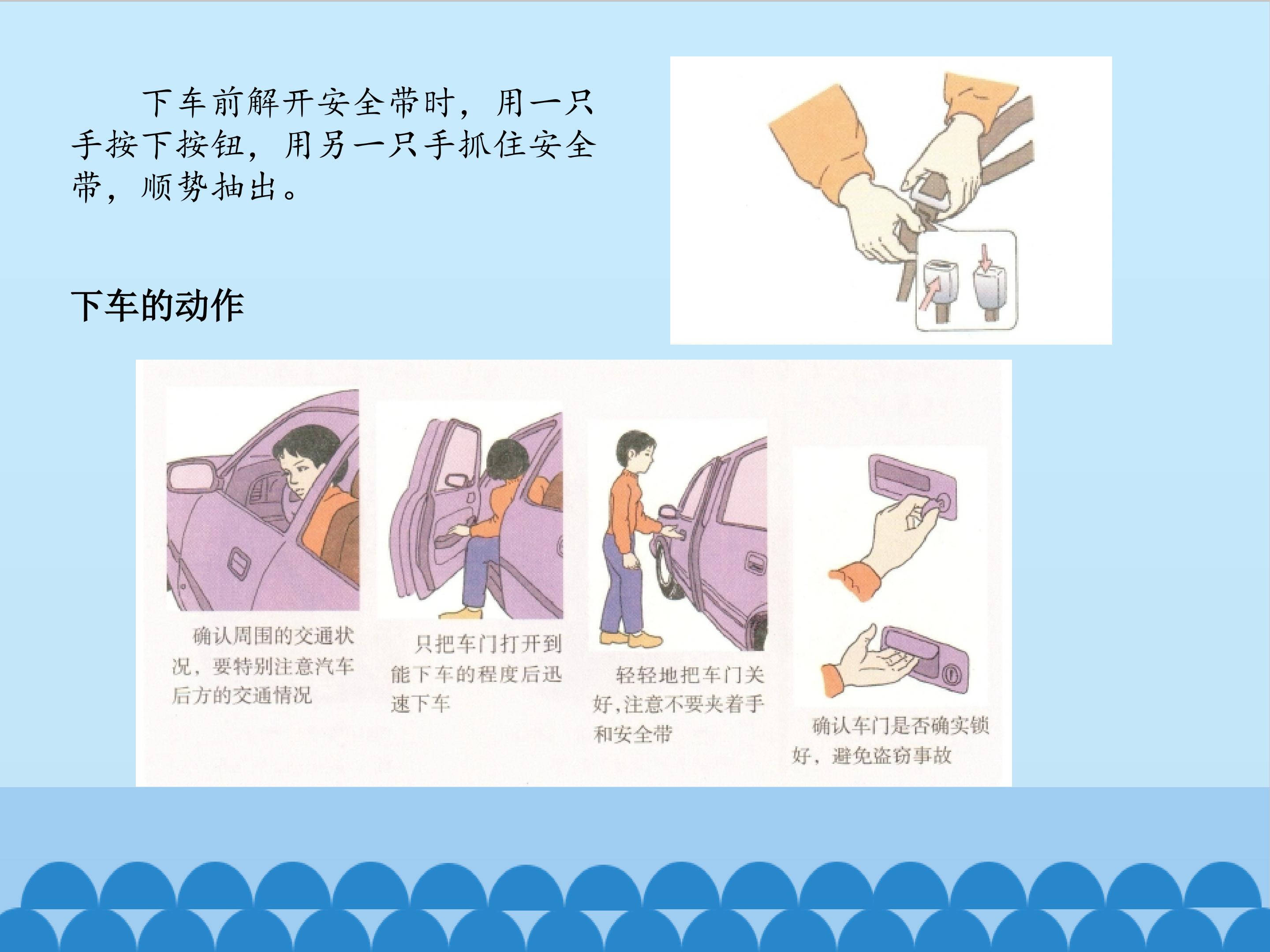 下车前解开安全带时，用一只手按下按钮，用另一只手抓住安全带，顺势抽出。

下车的动作

确认周围的交通状况，要特别注意汽车后方的交通情况

只把车门打开到能下车的程度后迅速下车

轻轻地把车门关好，注意不要夹着手和安全带

确认车门是否确实锁好，避免盗窃事故