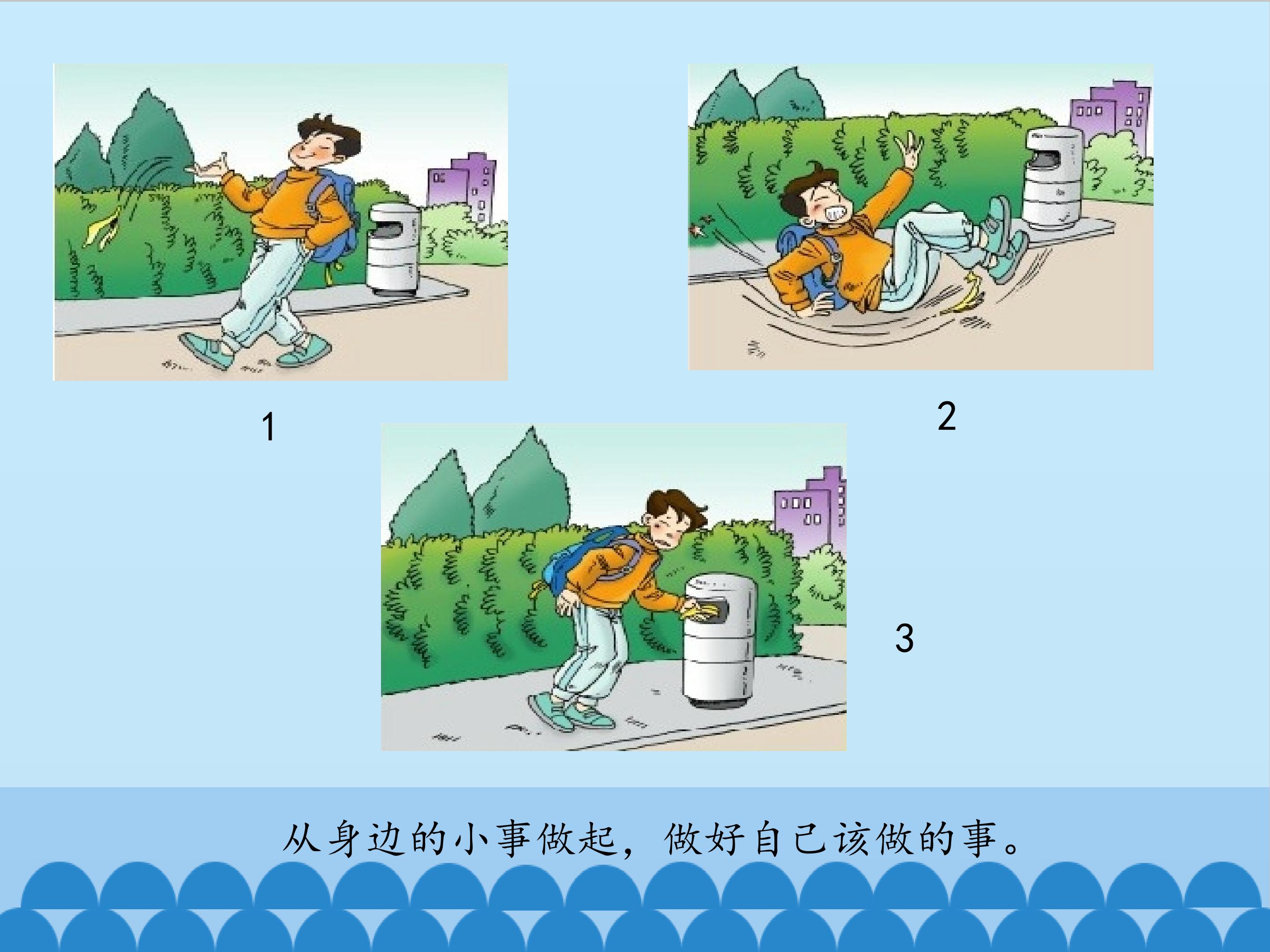 1

2

3

从身边的小事做起，做好自己该做的事。