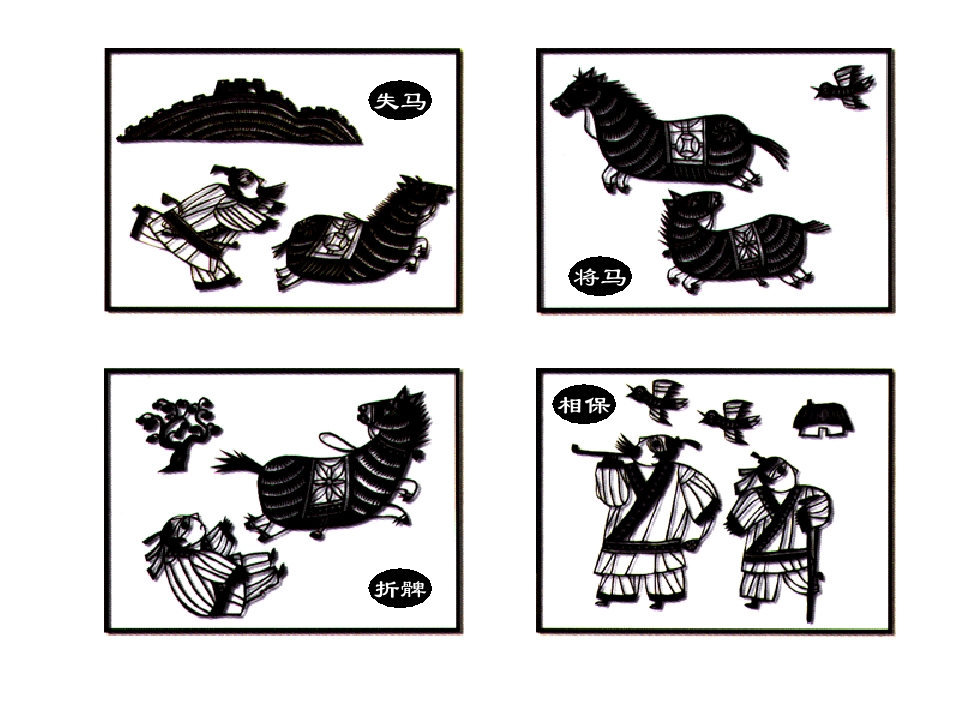 失马

将马

折髀

相保