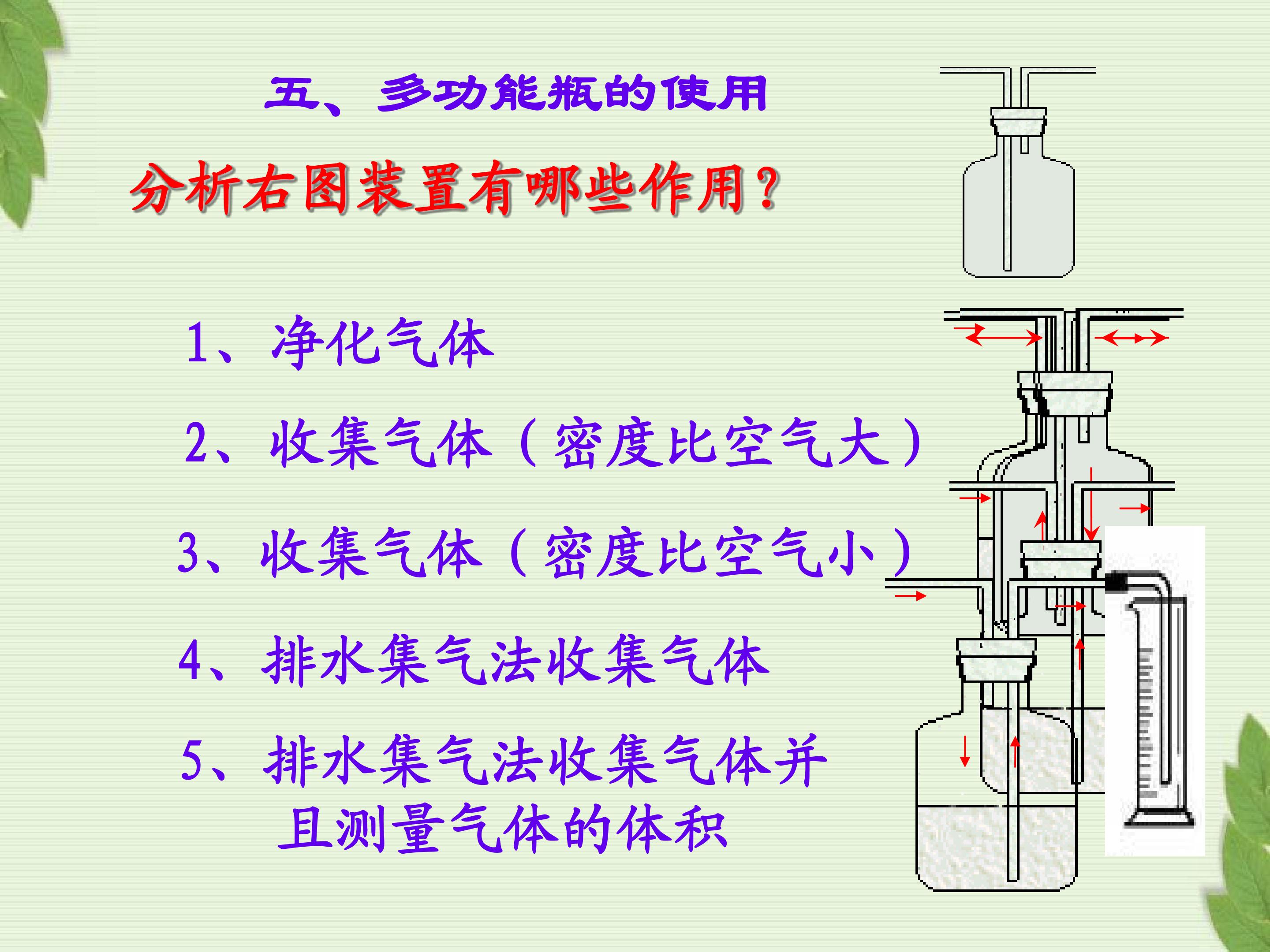 五、多功能瓶的使用

分析右图装置有哪些作用？

1、净化气体

2、收集气体（密度比空气大）

3、收集气体（密度比空气小）

4、排水集气法收集气体

5、排水集气法收集气体并且测量气体的体积