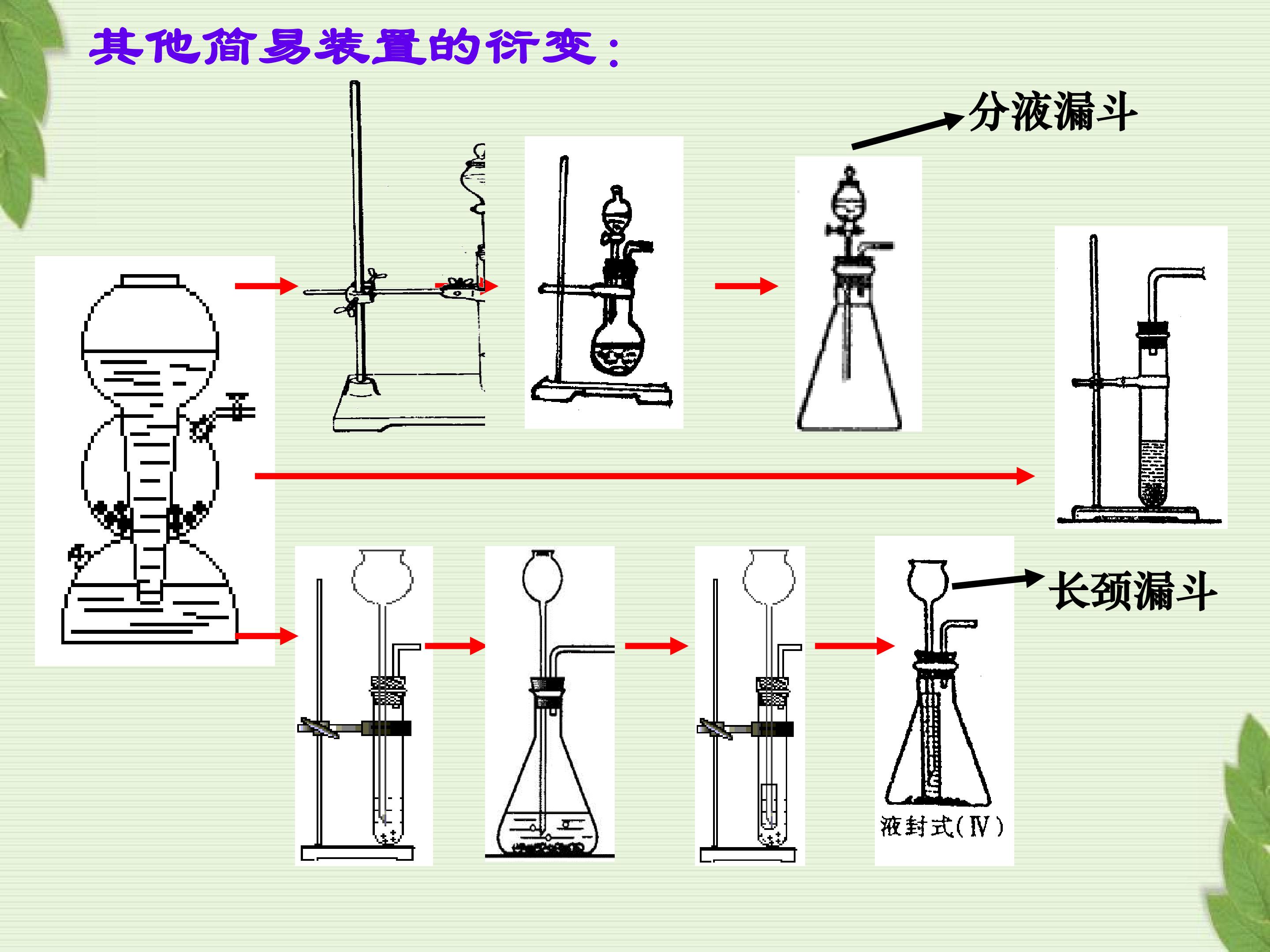 其他简易装置的衍变：

分液漏斗

长颈漏斗

液封式(Ⅳ)