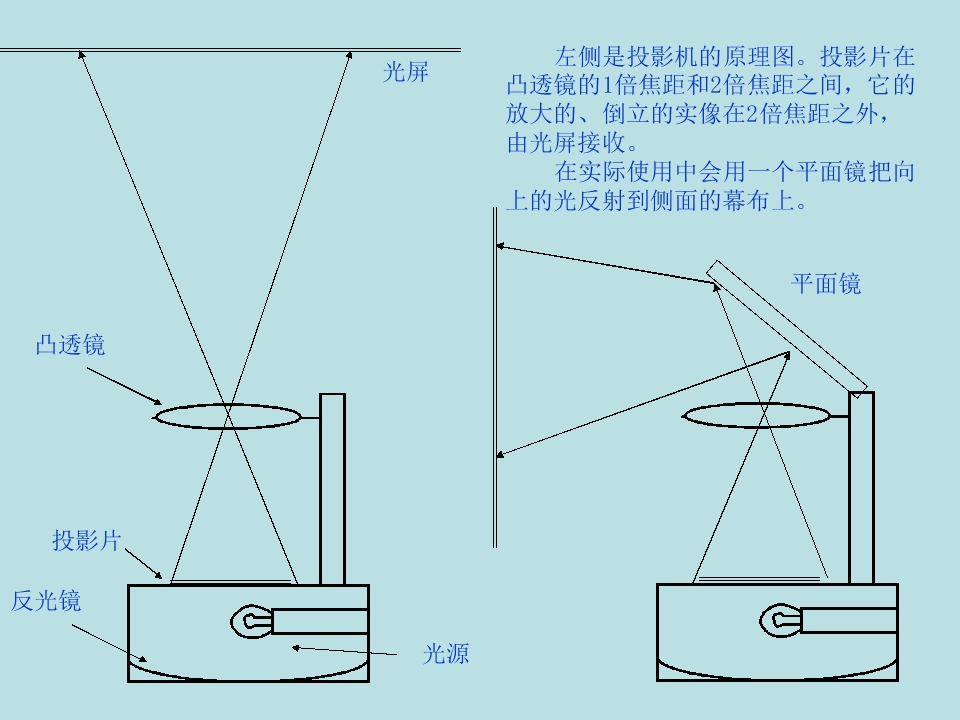 光屏

左侧是投影机的原理图。投影片在凸透镜的1倍焦距和2倍焦距之间，它的放大的、倒立的实像在2倍焦距之外，由光屏接收。

在实际使用中会用一个平面镜把向上的光反射到侧面的幕布上。

平面镜

凸透镜

投影片

反光镜

光源