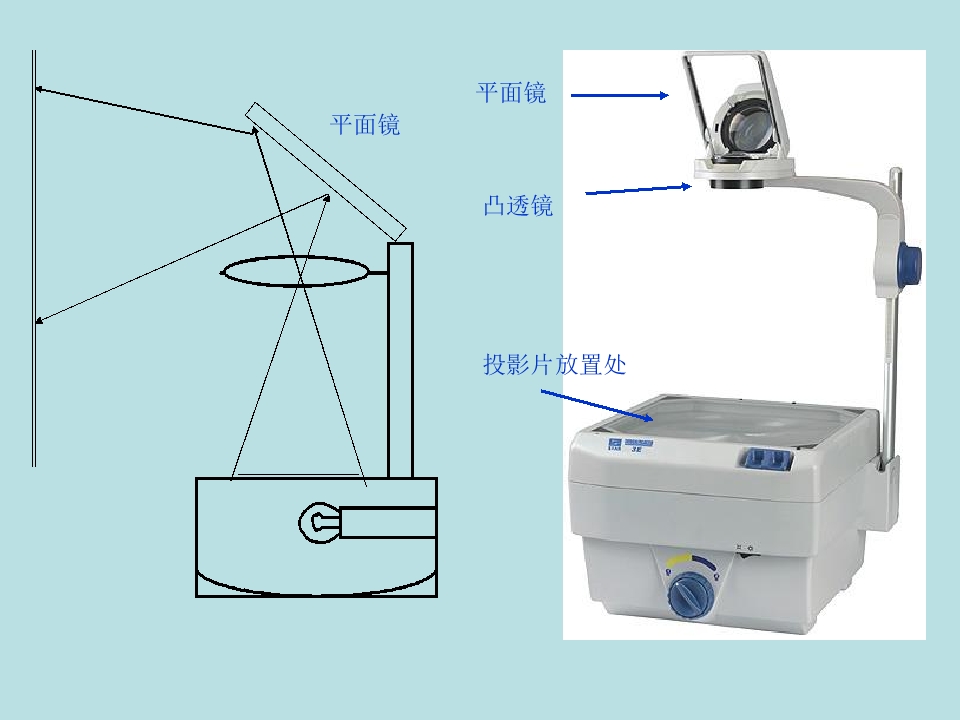 平面镜

平面镜

凸透镜

投影片放置处