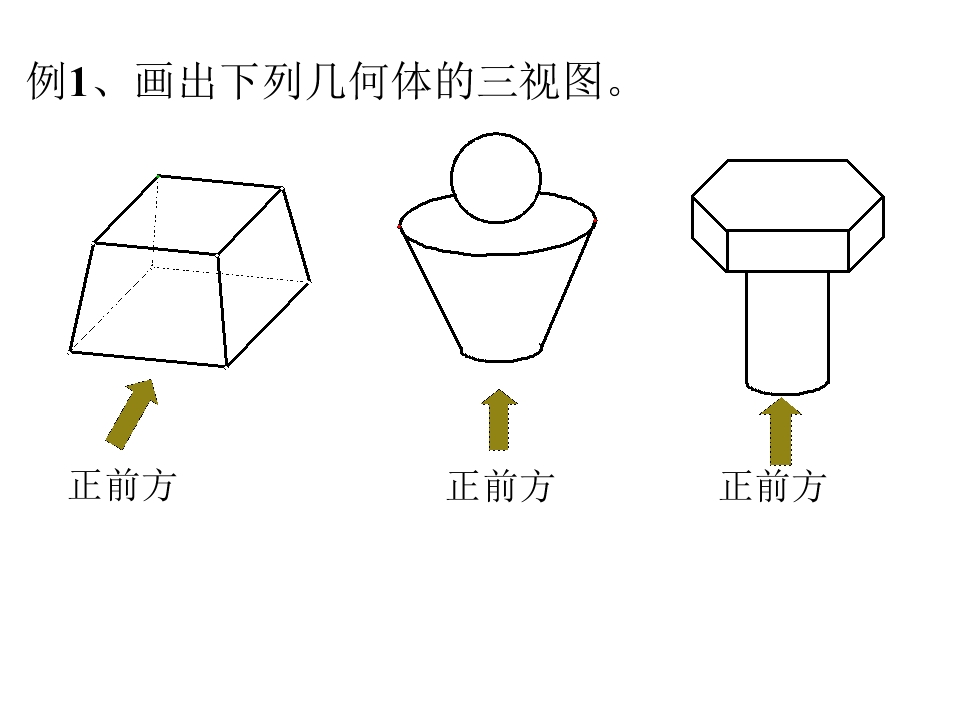 例1、画出下列几何体的三视图。

正前方

正前方

正前方