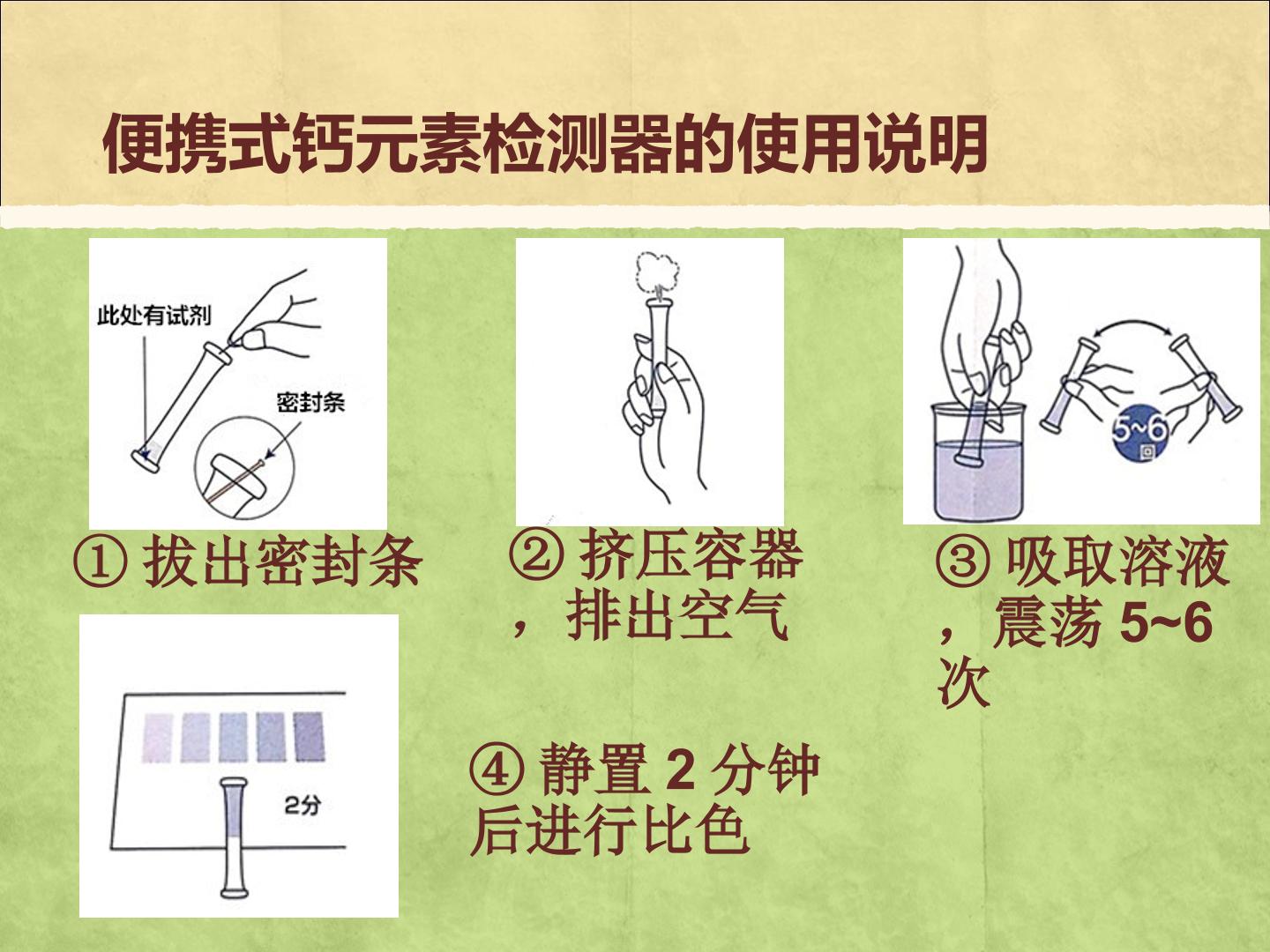 便携式钙元素检测器的使用说明

此处有试剂

密封条

①拔出密封条

②挤压容器，排出空气

5~6

③吸取溶液，震荡5~6次

2分

④静置2分钟后进行比色