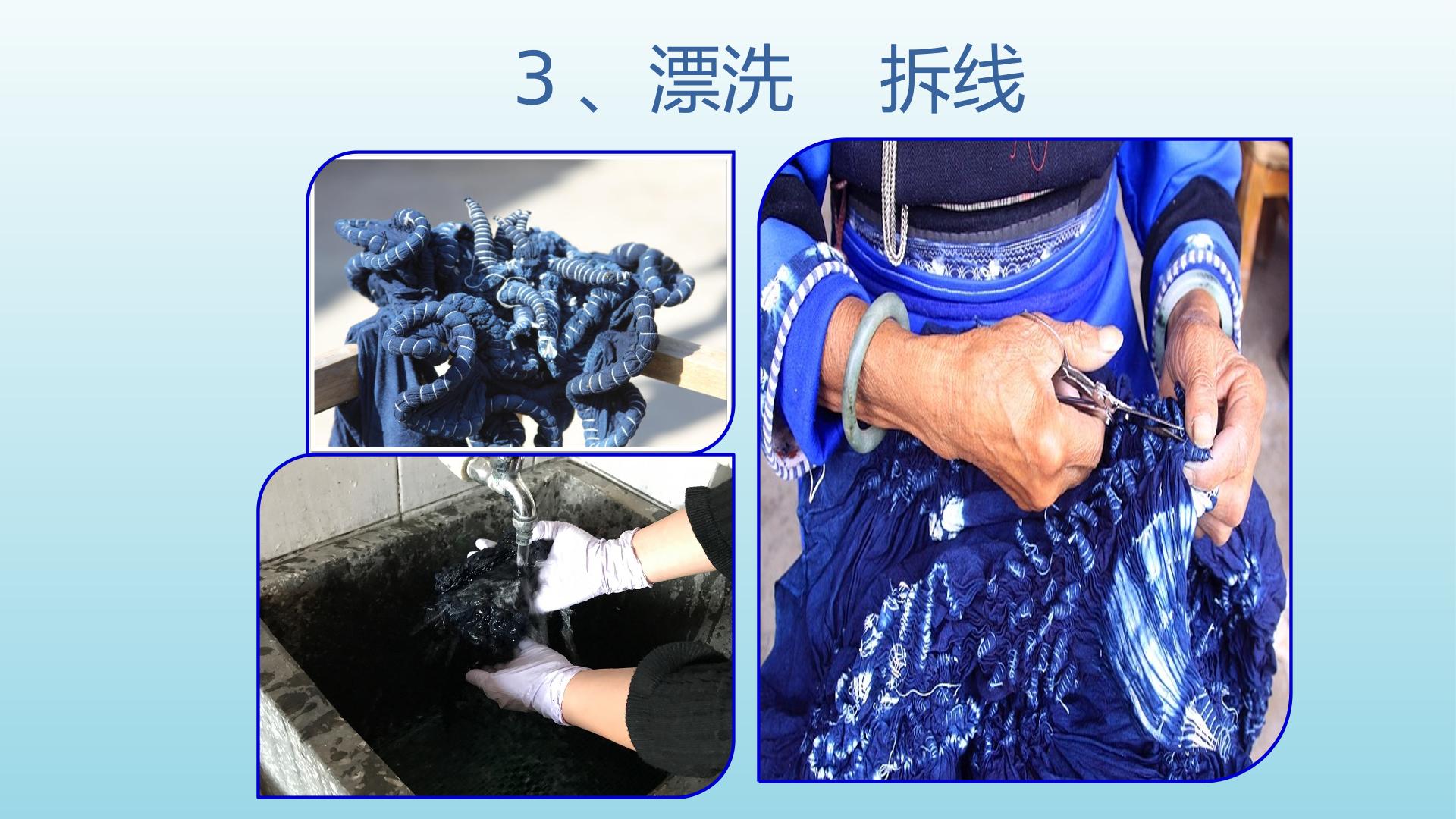 3、漂洗　拆线