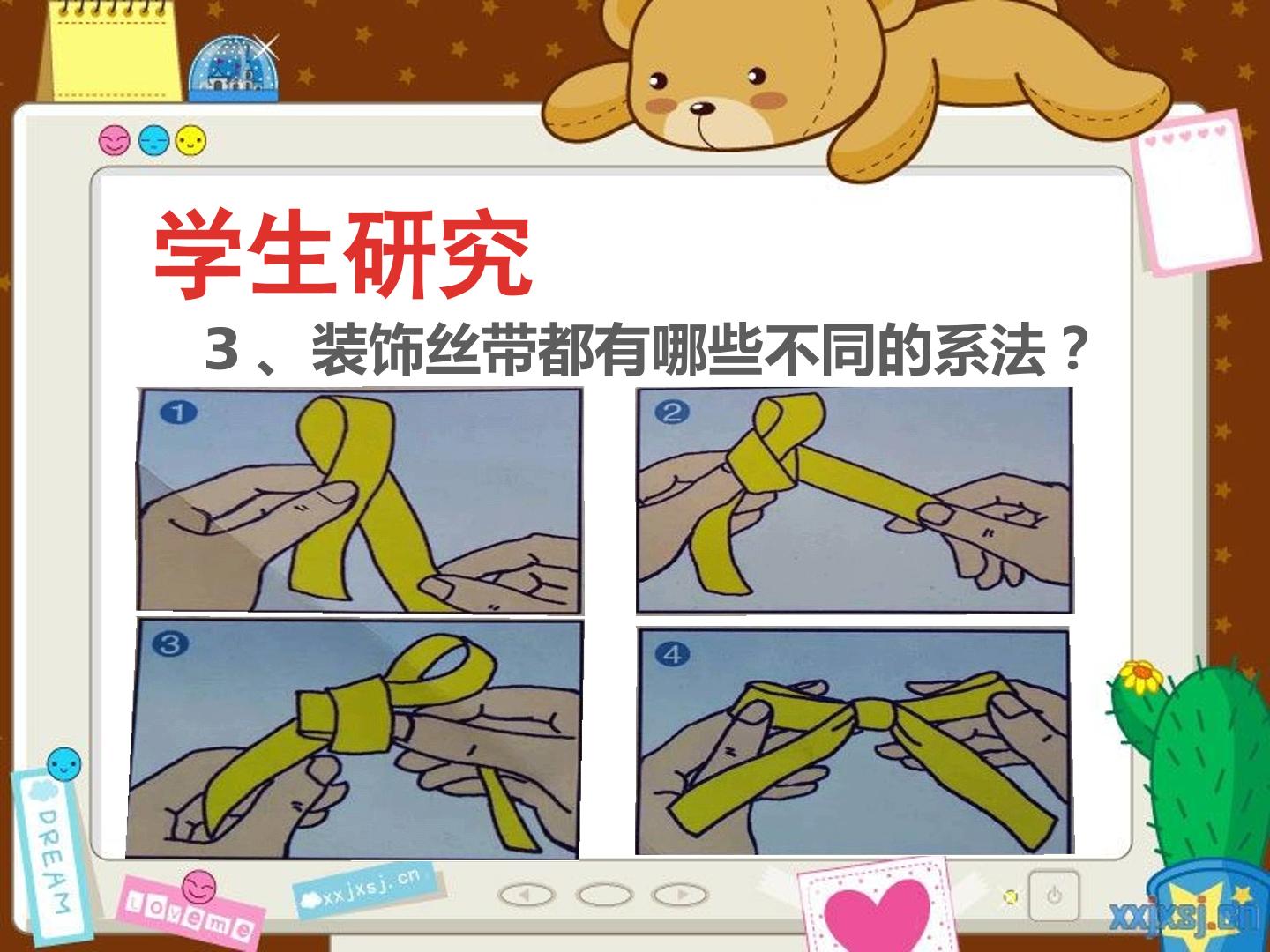 学生研究

3、装饰丝带都有哪些不同的系法？

1

2

3

4

DREAM

Loveme

xxjxsj.cn

xxjxsj.cn