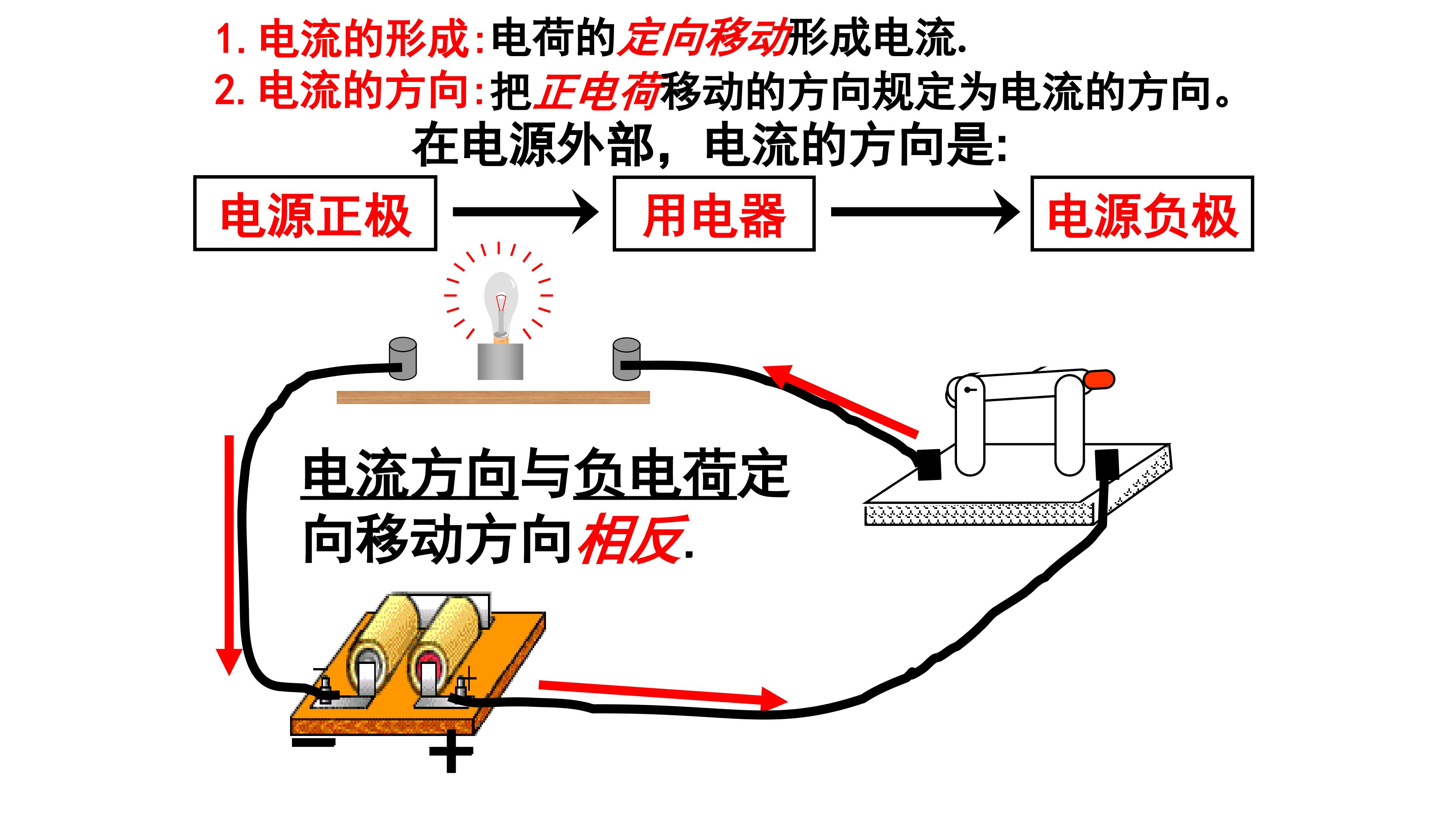 1. 电流的形成:电荷的定向移动形成电流.
2. 电流的方向:把正电荷移动的方向规定为电流的方向。

在电源外部，电流的方向是:

电源正极 → 用电器 → 电源负极

电流方向与负电荷定向移动方向相反.

−
+
−
+