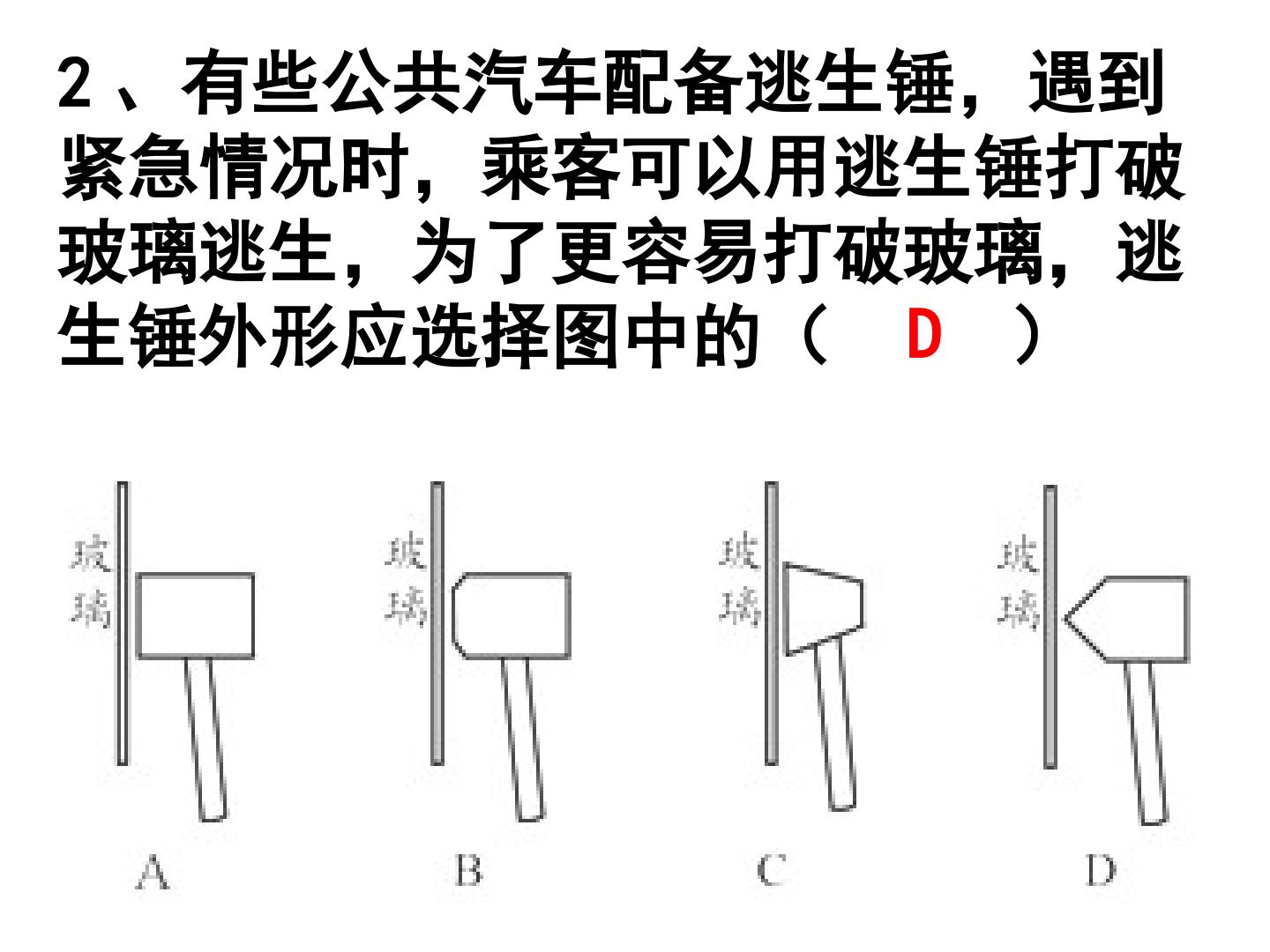 2、有些公共汽车配备逃生锤，遇到紧急情况时，乘客可以用逃生锤打破玻璃逃生，为了更容易打破玻璃，逃生锤外形应选择图中的（ D ）

玻璃

A

玻璃

B

玻璃

C

玻璃

D