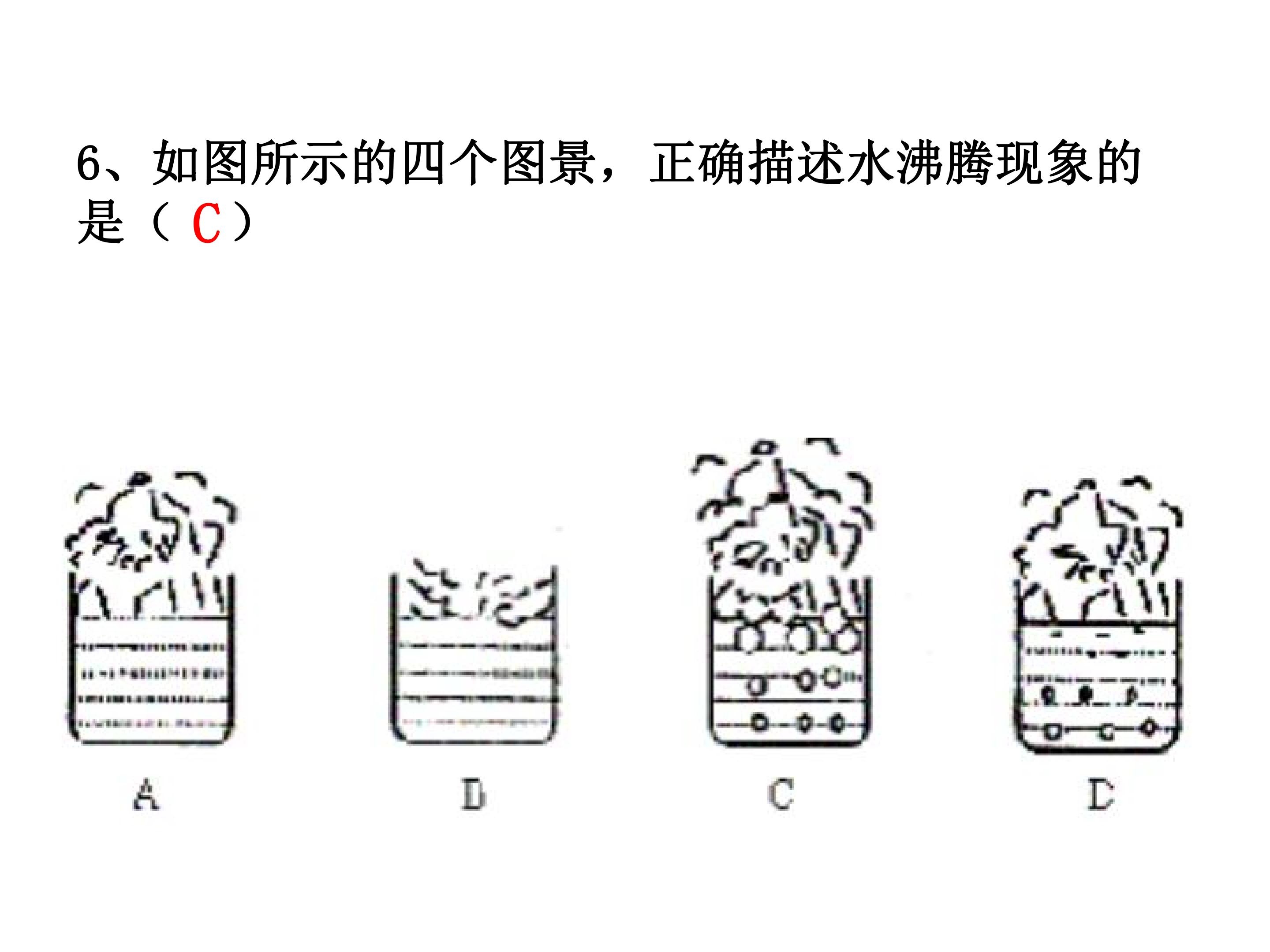 6、如图所示的四个图景，正确描述水沸腾现象的是（ C ）

A

B

C

D