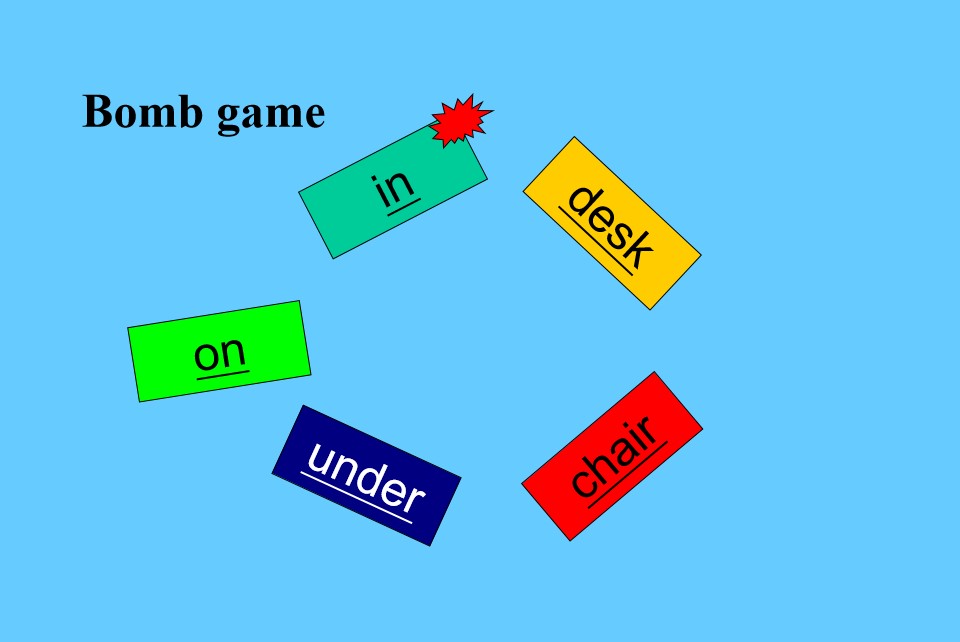 Bomb game

in

desk

on

under

chair