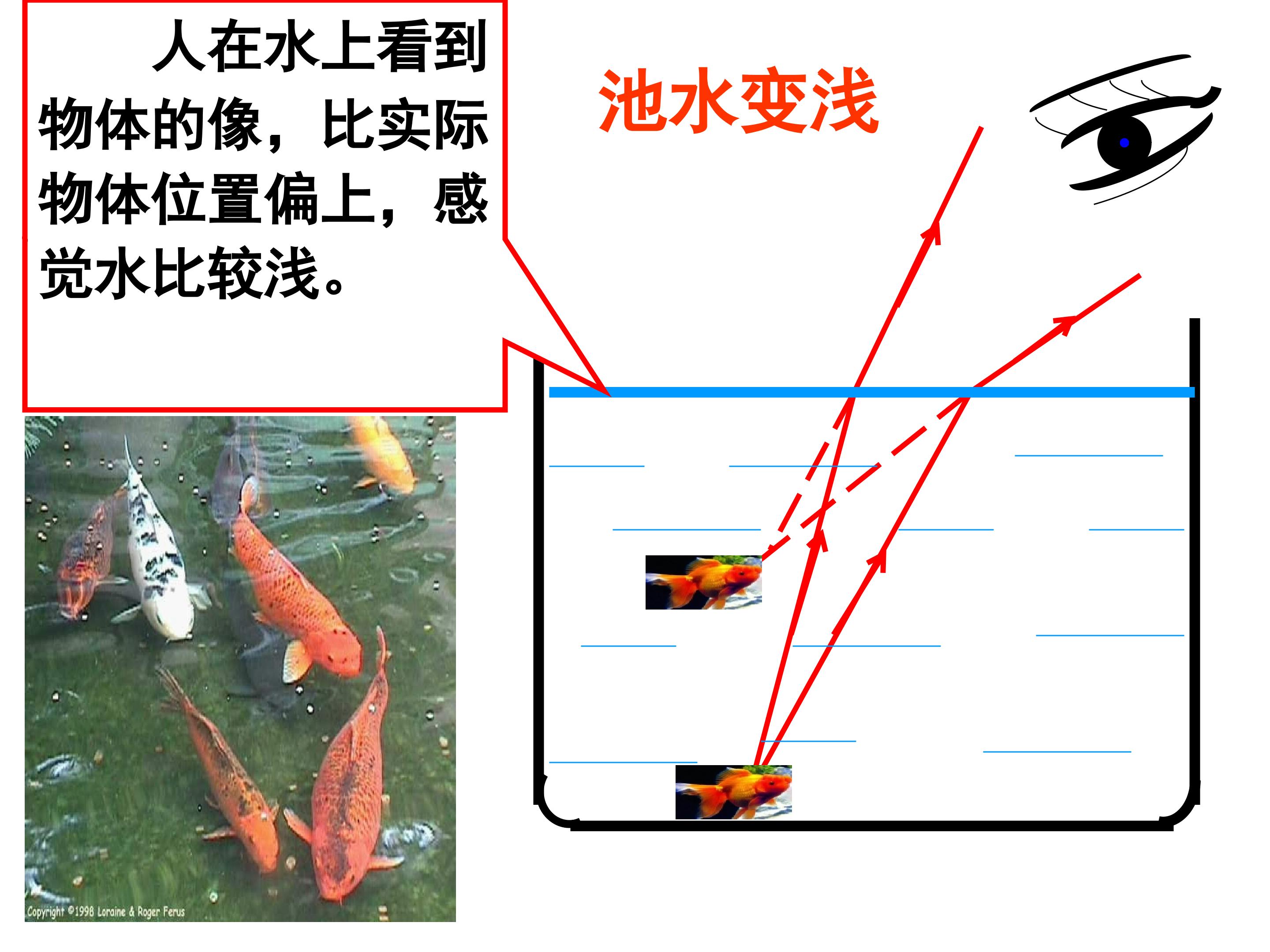 人在水上看到物体的像，比实际物体位置偏上，感觉水比较浅。

池水变浅

Copyright ©1998 Loraine & Roger Ferus