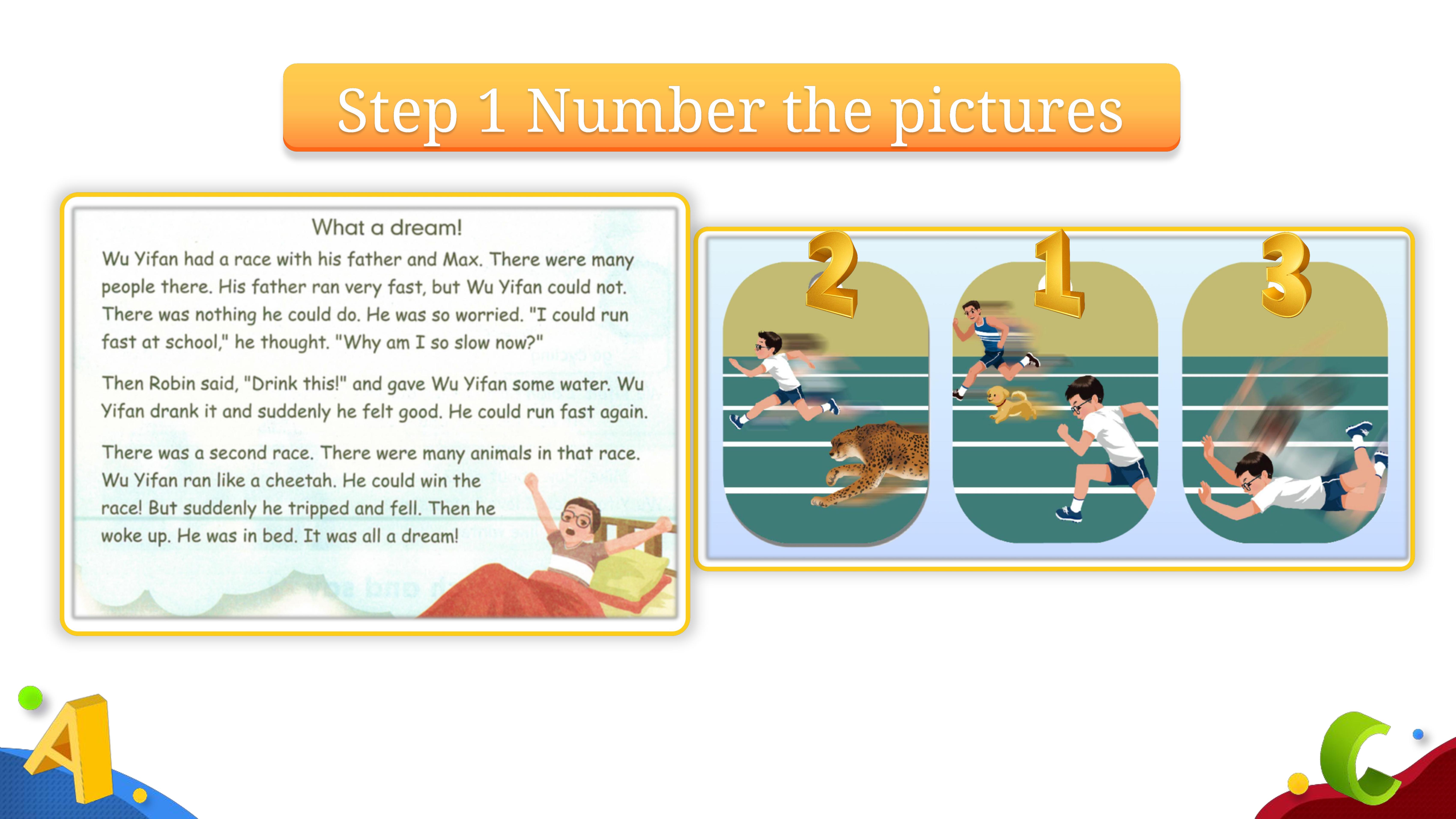 Step 1 Number the pictures

What a dream!

Wu Yifan had a race with his father and Max. There were many people there. His father ran very fast, but Wu Yifan could not. There was nothing he could do. He was so worried. "I could run fast at school," he thought. "Why am I so slow now?"

Then Robin said, "Drink this!" and gave Wu Yifan some water. Wu Yifan drank it and suddenly he felt good. He could run fast again.

There was a second race. There were many animals in that race. Wu Yifan ran like a cheetah. He could win the race! But suddenly he tripped and fell. Then he woke up. He was in bed. It was all a dream!

2

1

3

A

C