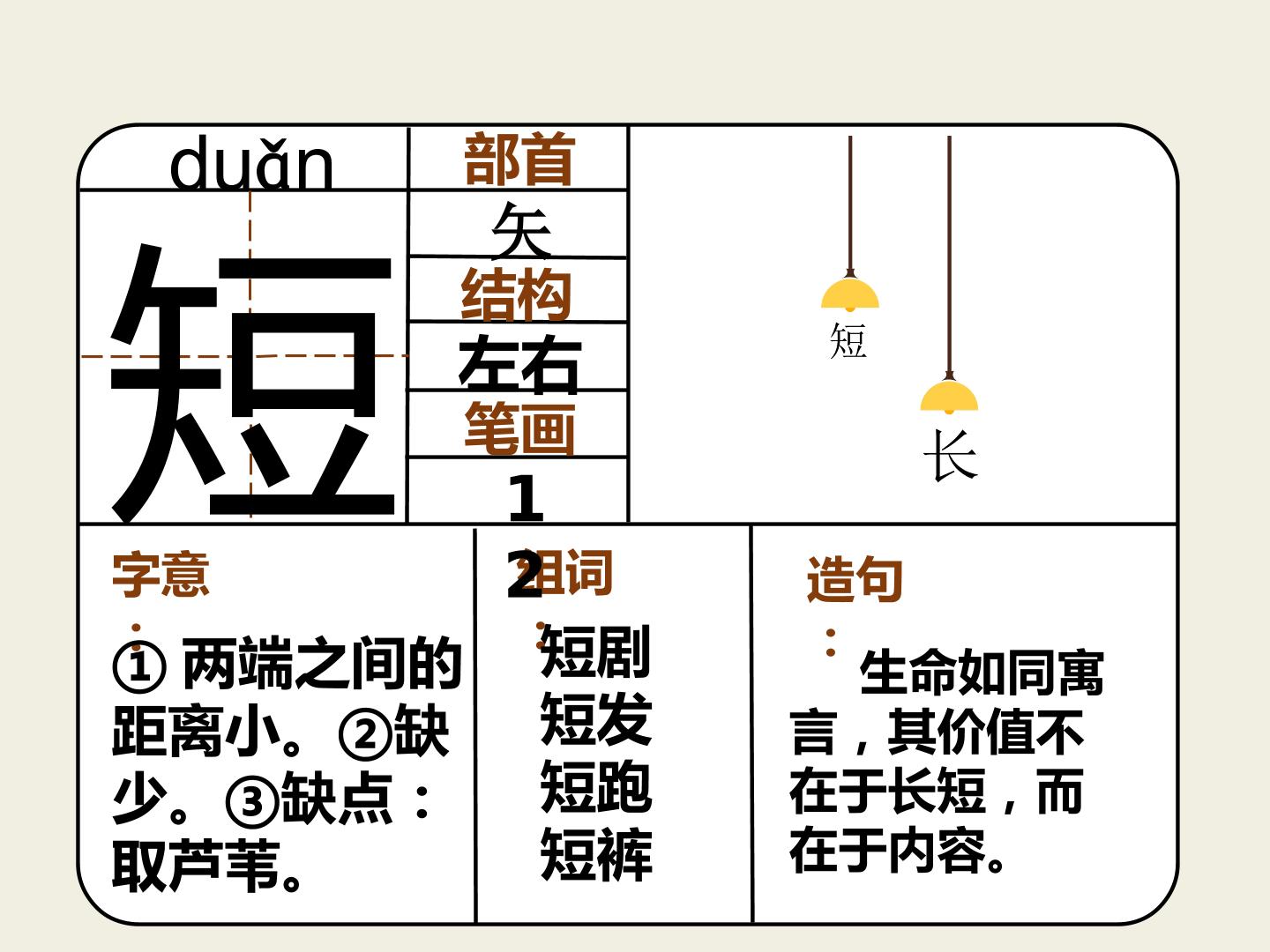 duǎn

短

部首

矢

结构

左右

笔画

12

短

长

字意：

①两端之间的距离小。②缺少。③缺点：取芦苇。

组词：

短剧

短发

短跑

短裤

造句：

生命如同寓言，其价值不在于长短，而在于内容。