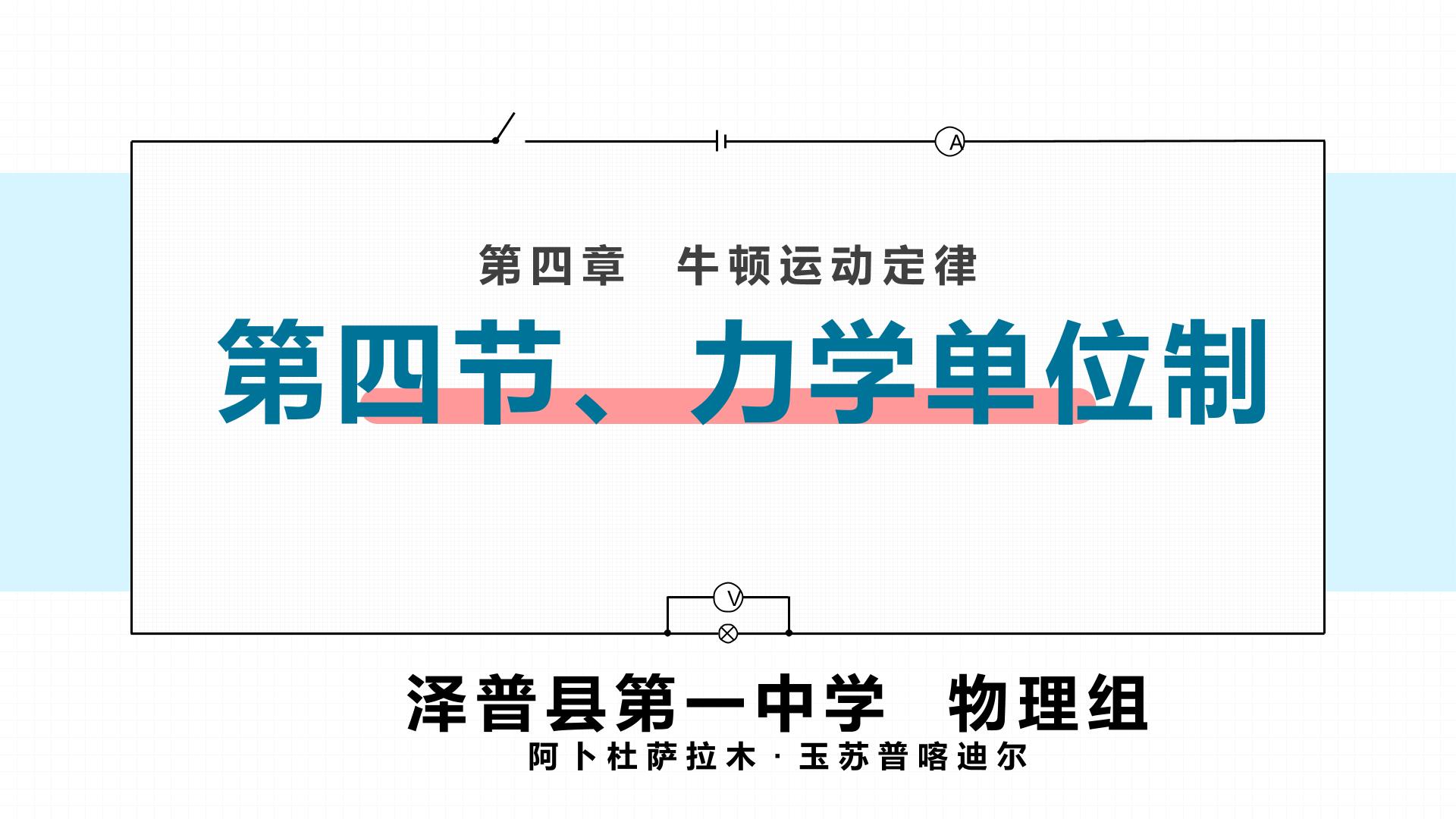 A

第四章 牛顿运动定律

第四节、力学单位制

V

泽普县第一中学 物理组

阿卜杜萨拉木·玉苏普喀迪尔