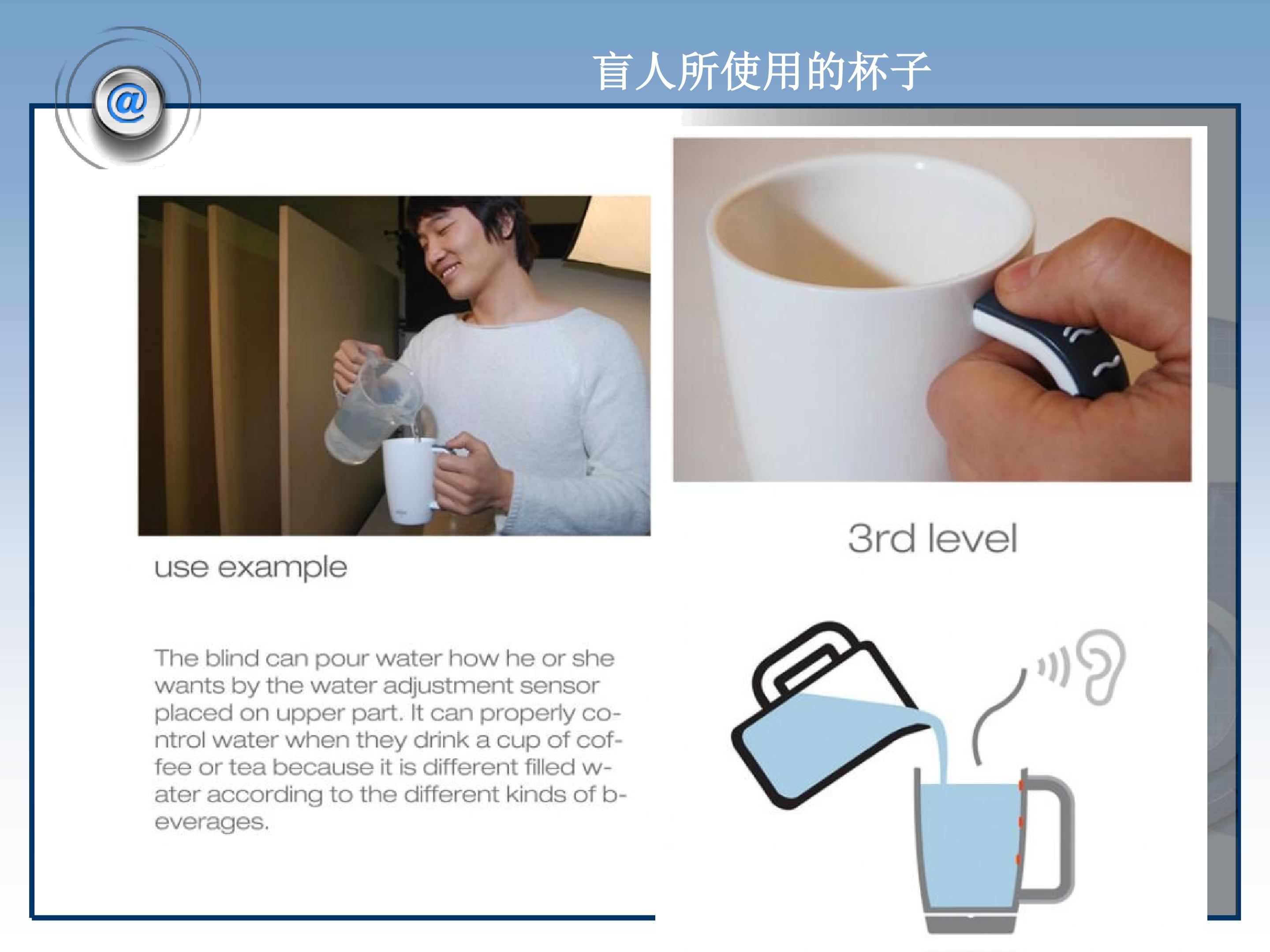 @

盲人所使用的杯子

use example

The blind can pour water how he or she wants by the water adjustment sensor placed on upper part. It can properly control water when they drink a cup of coffee or tea because it is different filled water according to the different kinds of beverages.

3rd level