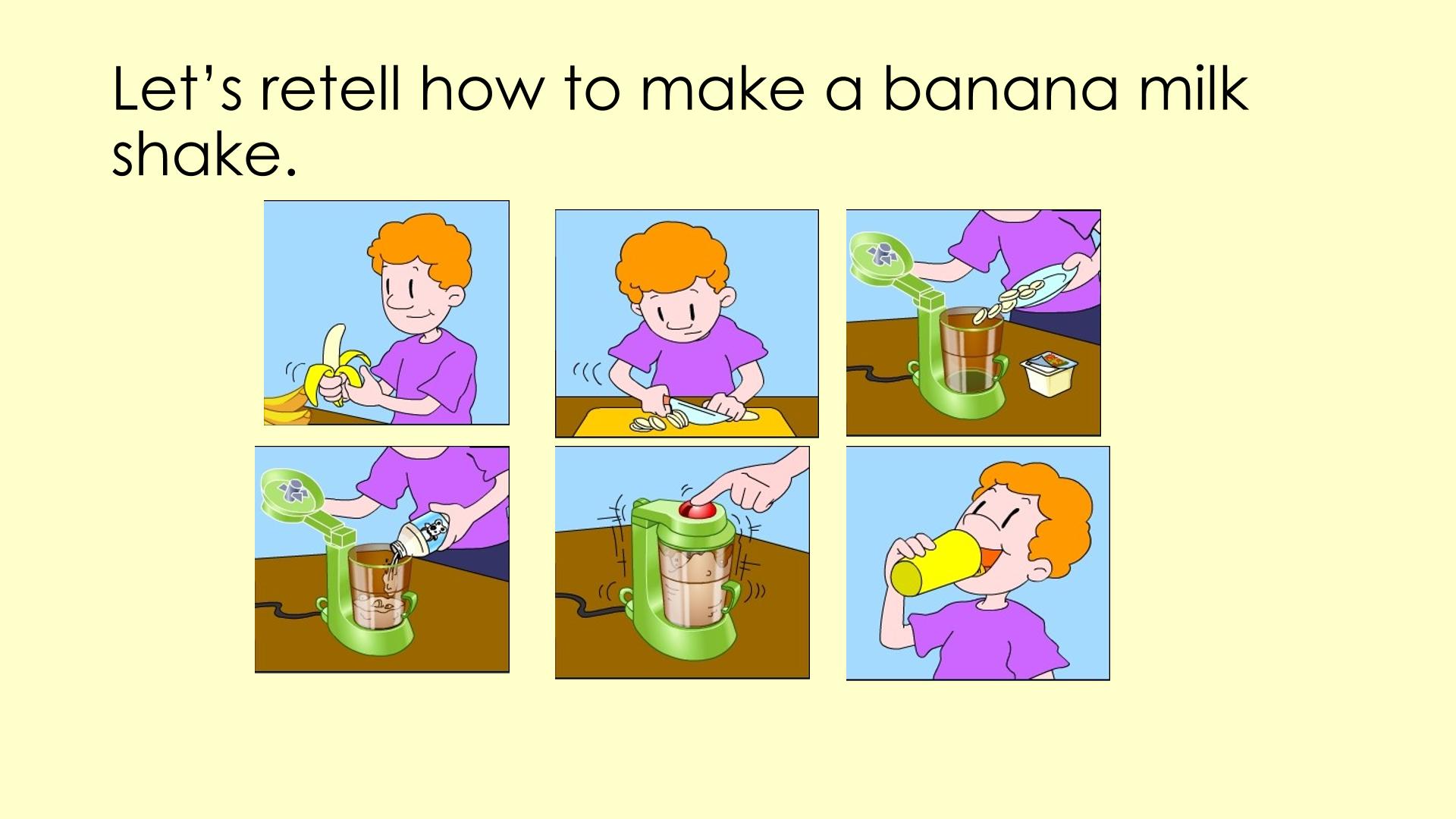 Let’s retell how to make a banana milk shake.