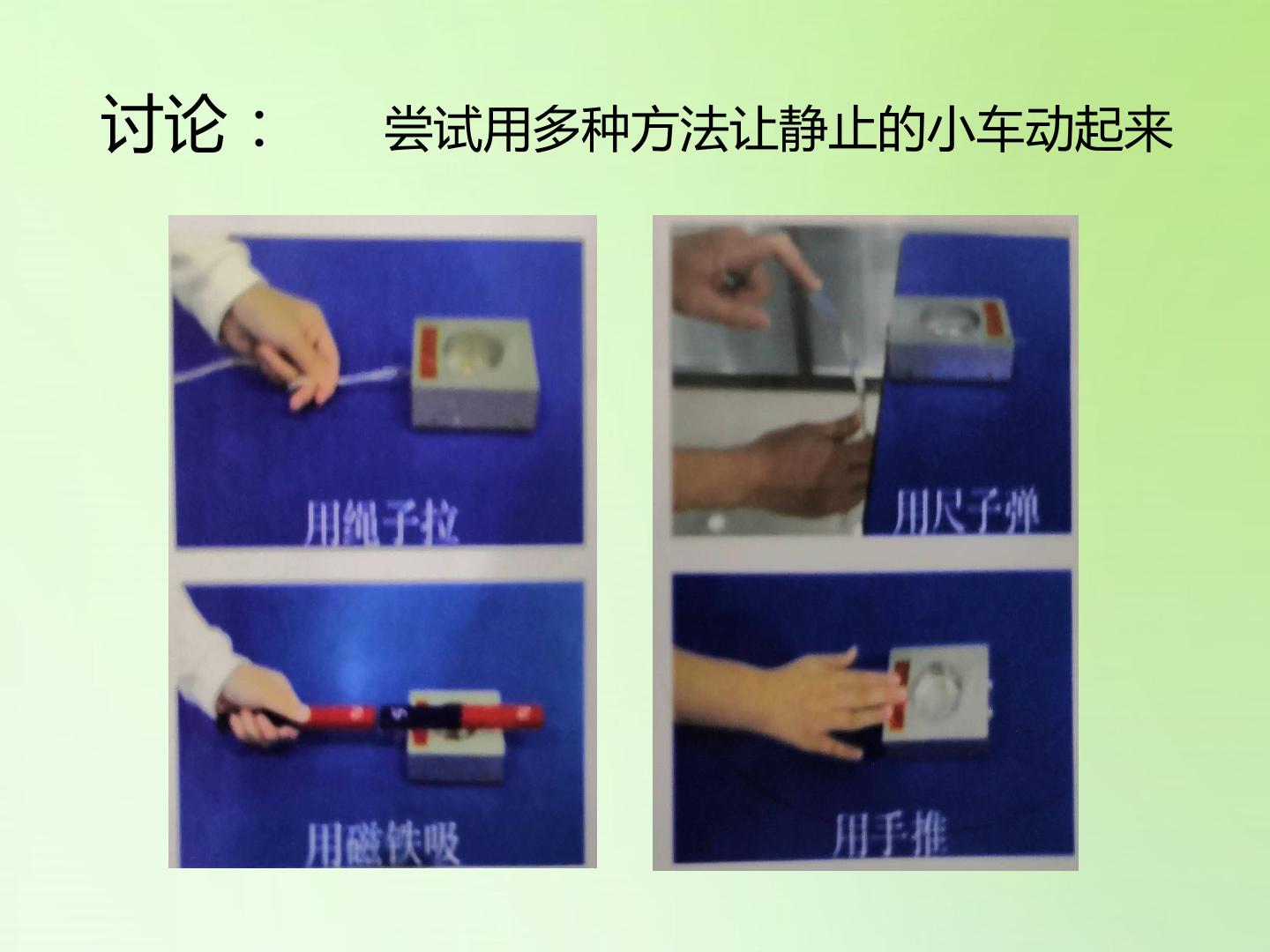 讨论：     尝试用多种方法让静止的小车动起来

用绳子拉

用磁铁吸

用尺子弹

用手推