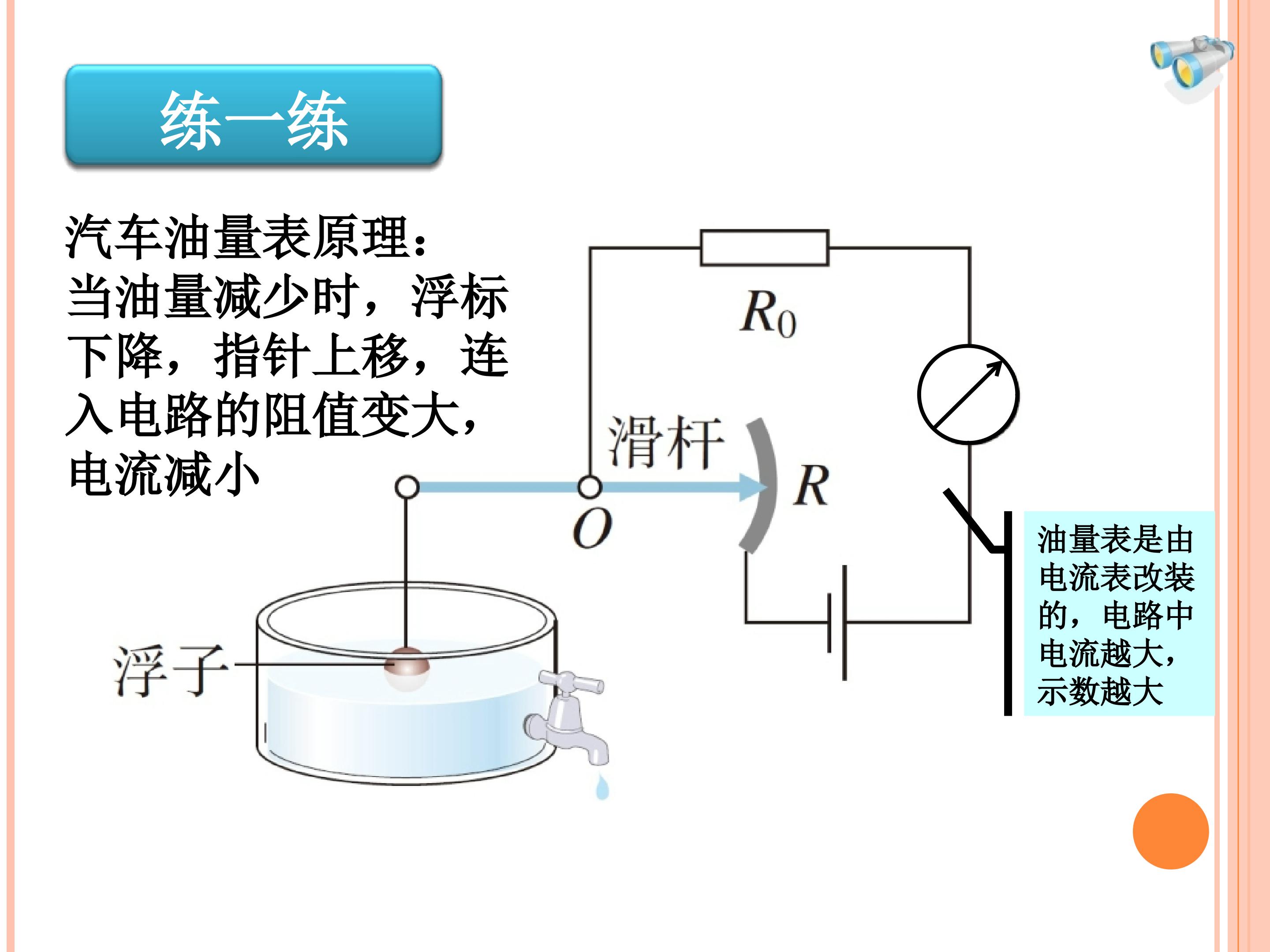 练一练

汽车油量表原理：
当油量减少时，浮标下降，指针上移，连入电路的阻值变大，电流减小

$R_0$

滑杆

$R$

$O$

浮子

油量表是由电流表改装的，电路中电流越大，示数越大