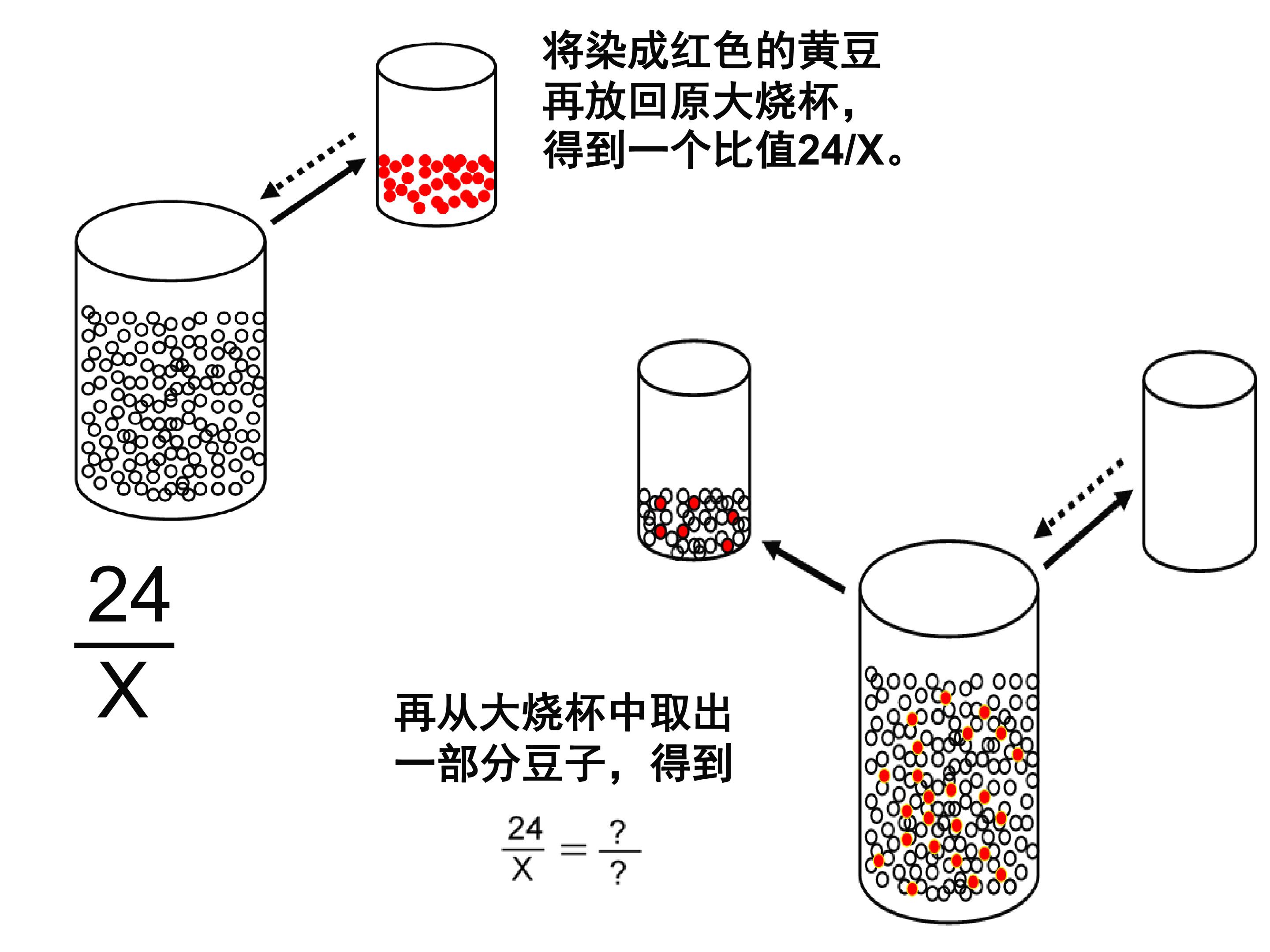 将染成红色的黄豆再放回原大烧杯，得到一个比值24/X。

$\frac{24}{X}$

再从大烧杯中取出一部分豆子，得到

$\frac{24}{X} = \frac{?}{?}$