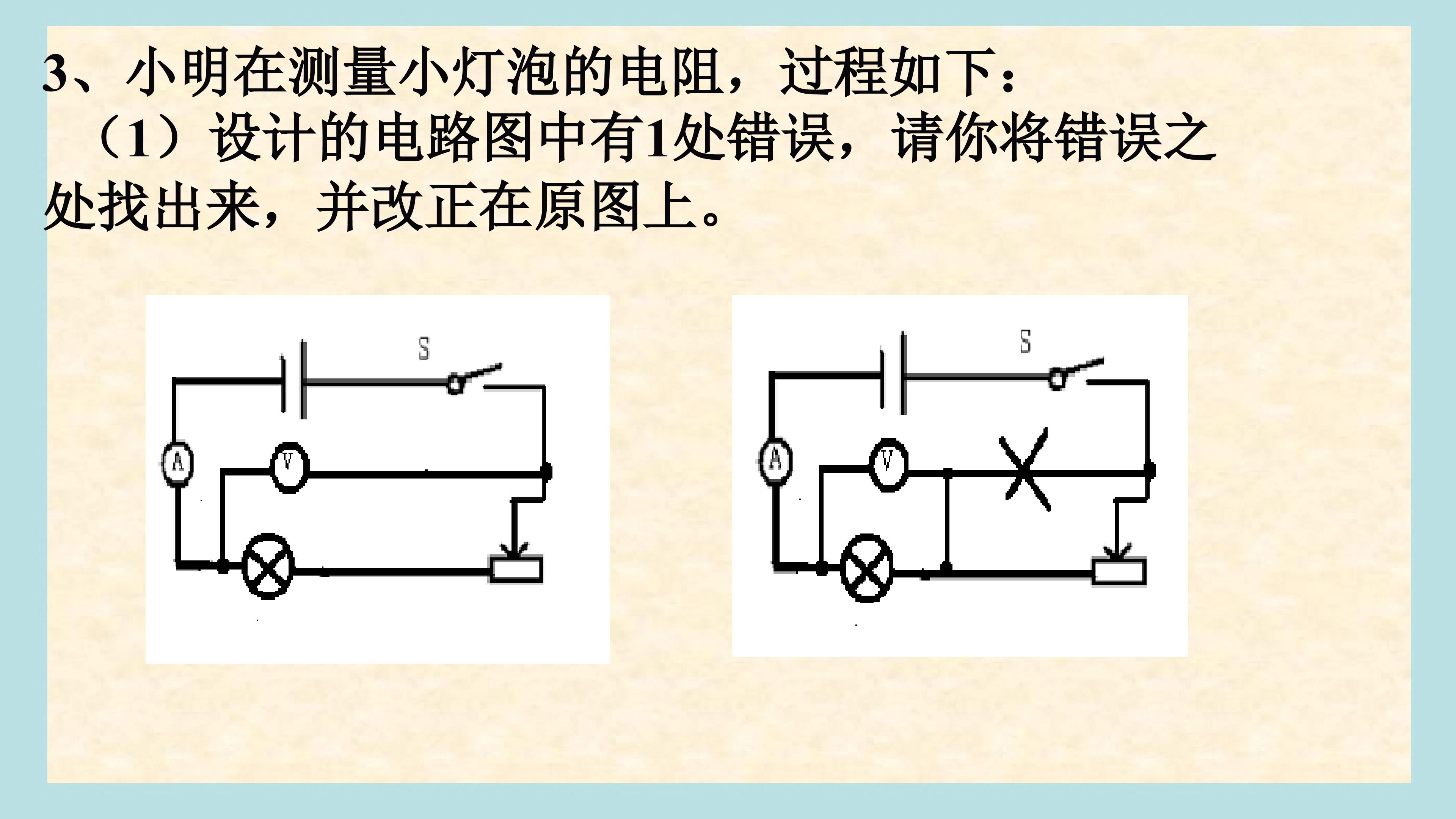 3、小明在测量小灯泡的电阻，过程如下：
（1）设计的电路图中有1处错误，请你将错误之处找出来，并改正在原图上。

S
A
V

S
A
V