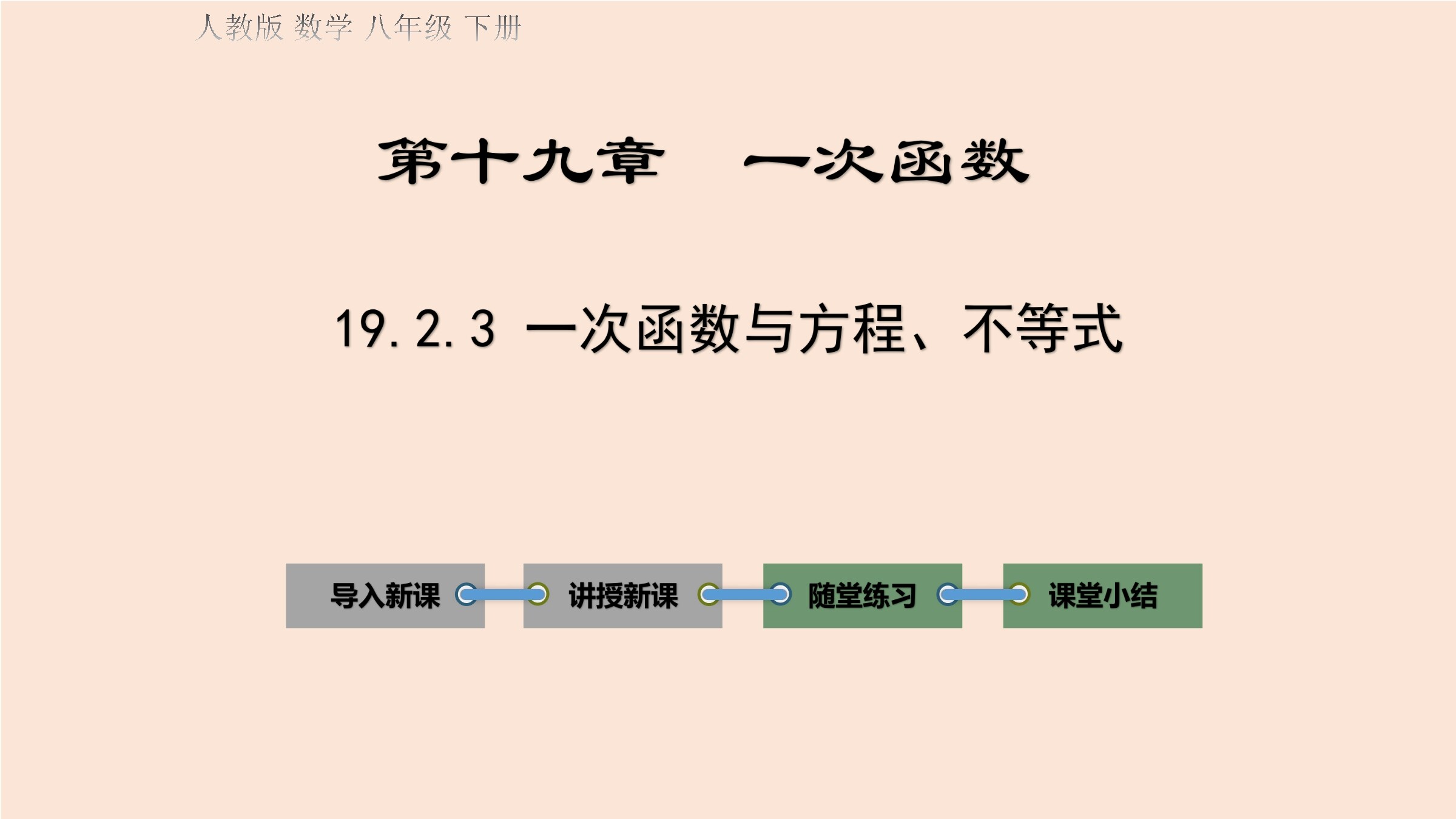 人教版 数学 八年级 下册

第十九章 一次函数

19.2.3 一次函数与方程、不等式

导入新课 讲授新课 随堂练习 课堂小结