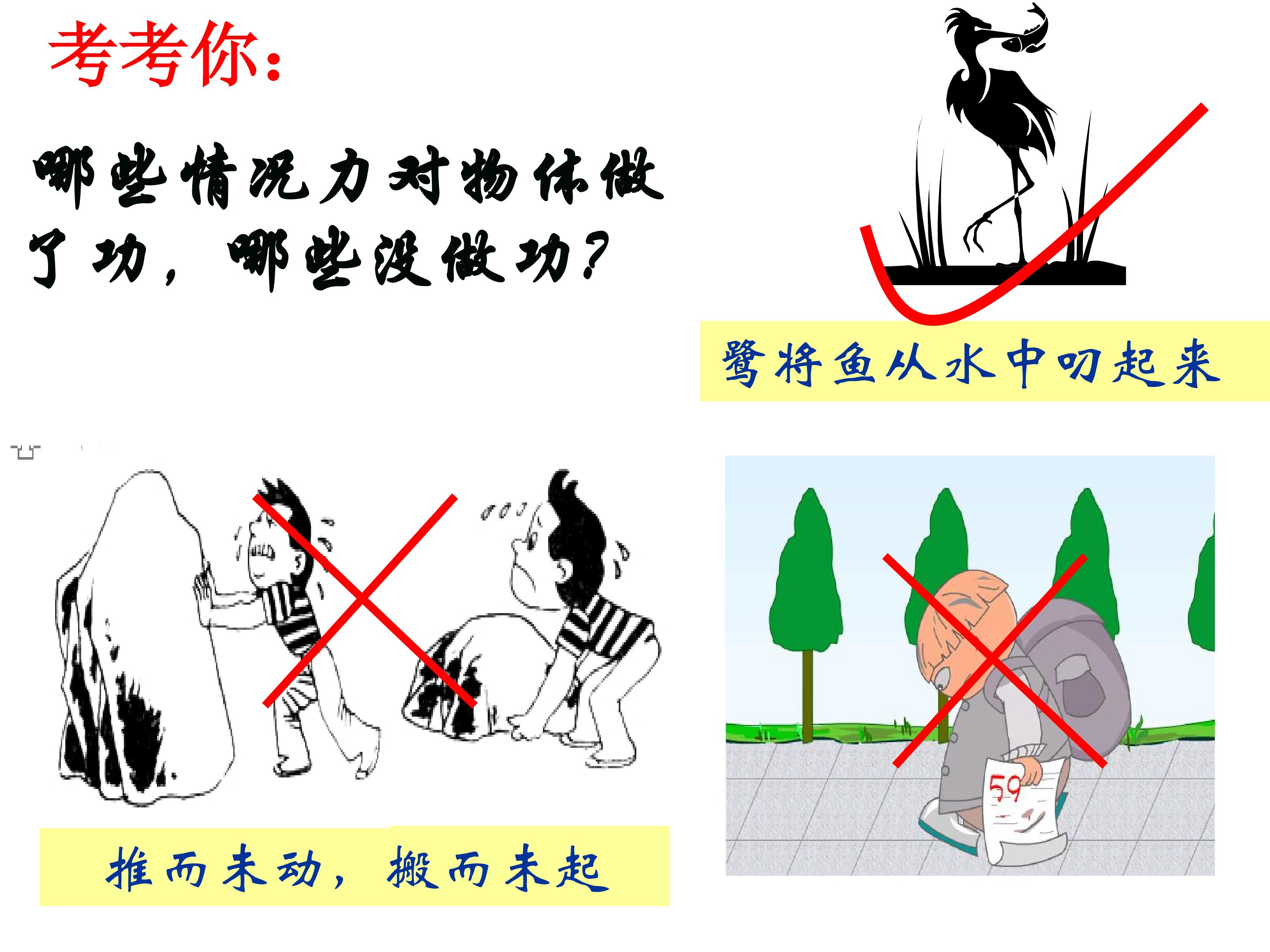 考考你：

哪些情况力对物体做了功，哪些没做功？

鹭将鱼从水中叼起来

推而未动，搬而未起

59