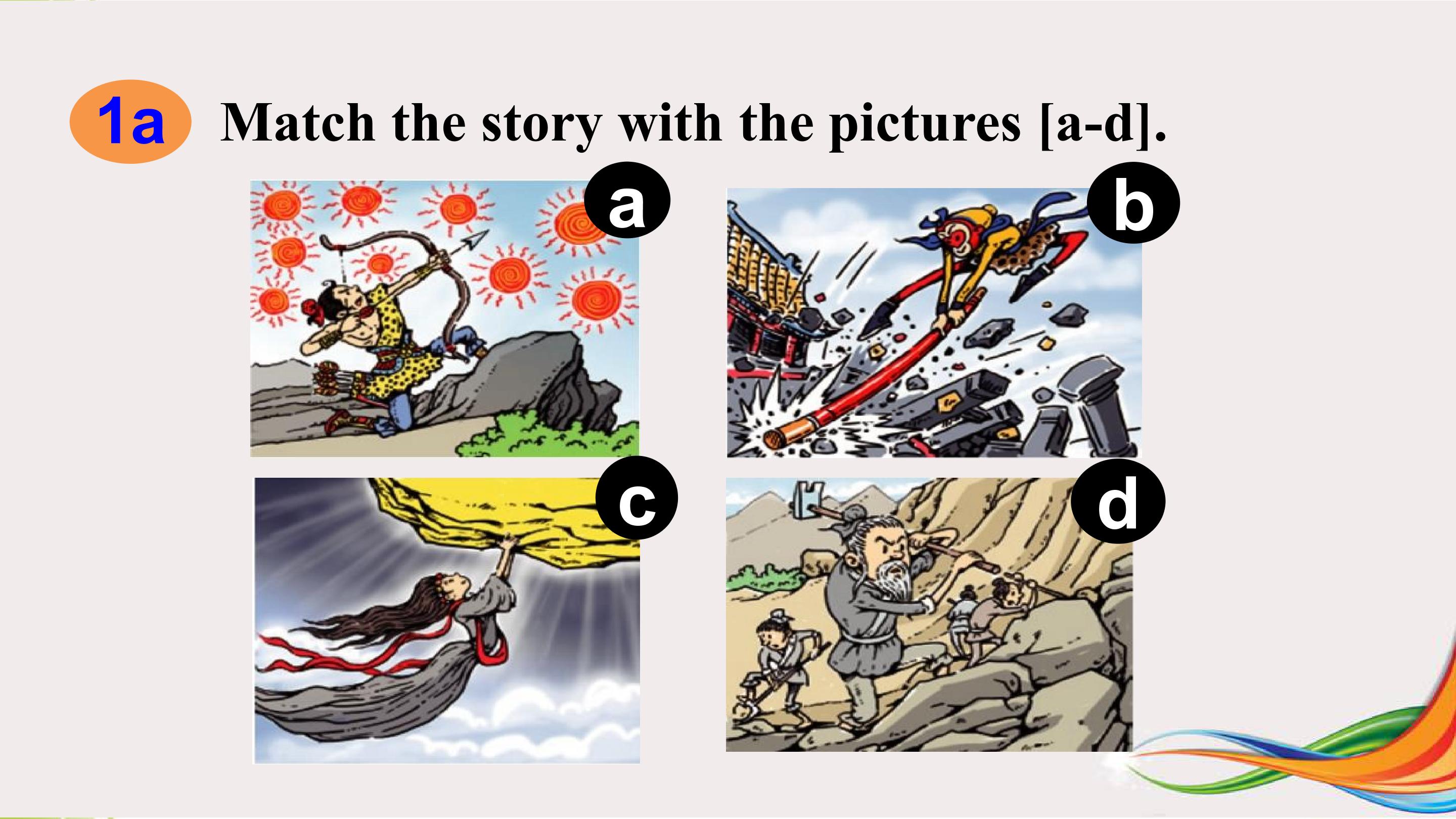 1a Match the story with the pictures [a-d].

a

b

c

d