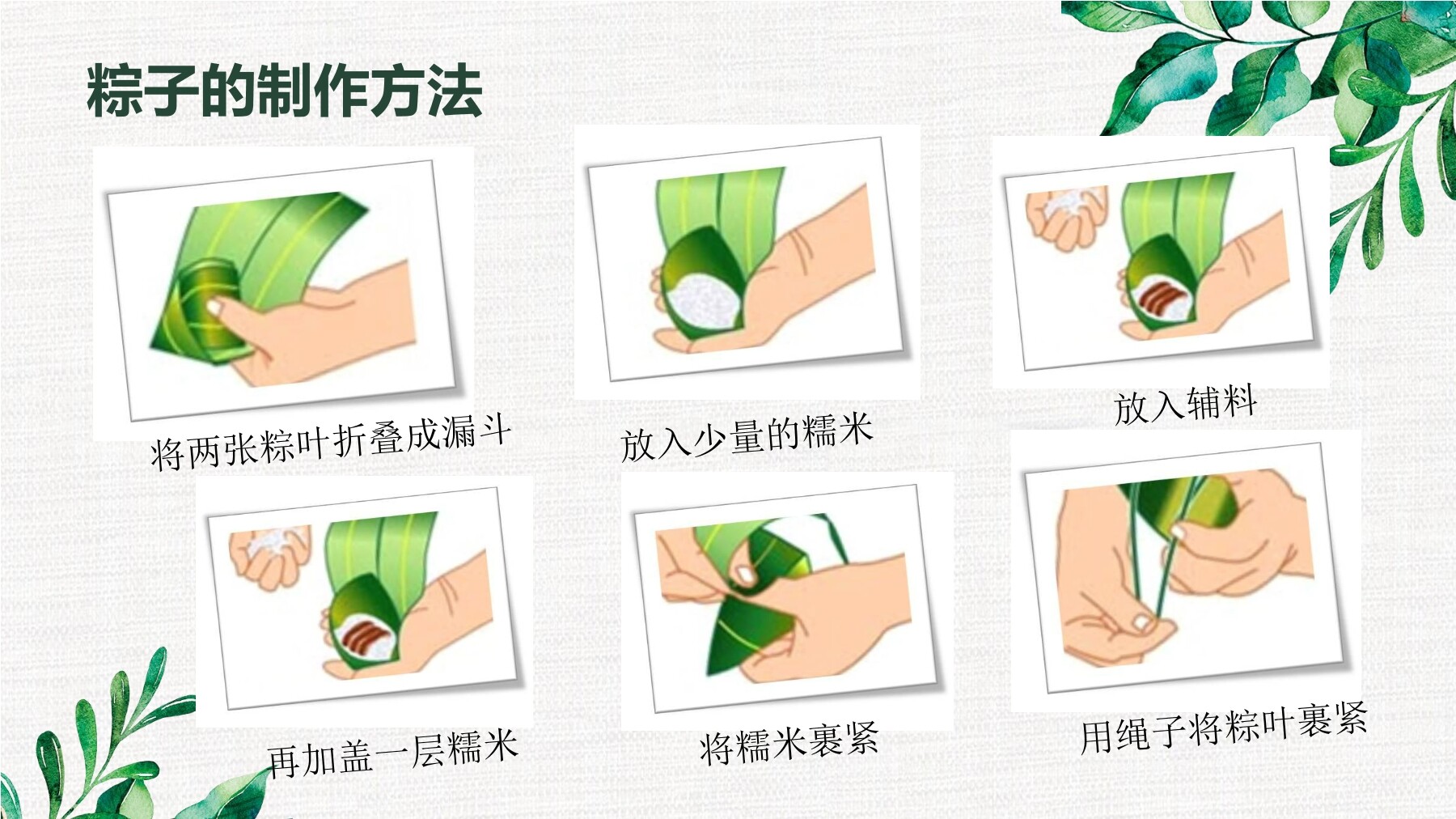 粽子的制作方法

将两张粽叶折叠成漏斗

放入少量的糯米

放入辅料

再加盖一层糯米

将糯米裹紧

用绳子将粽叶裹紧