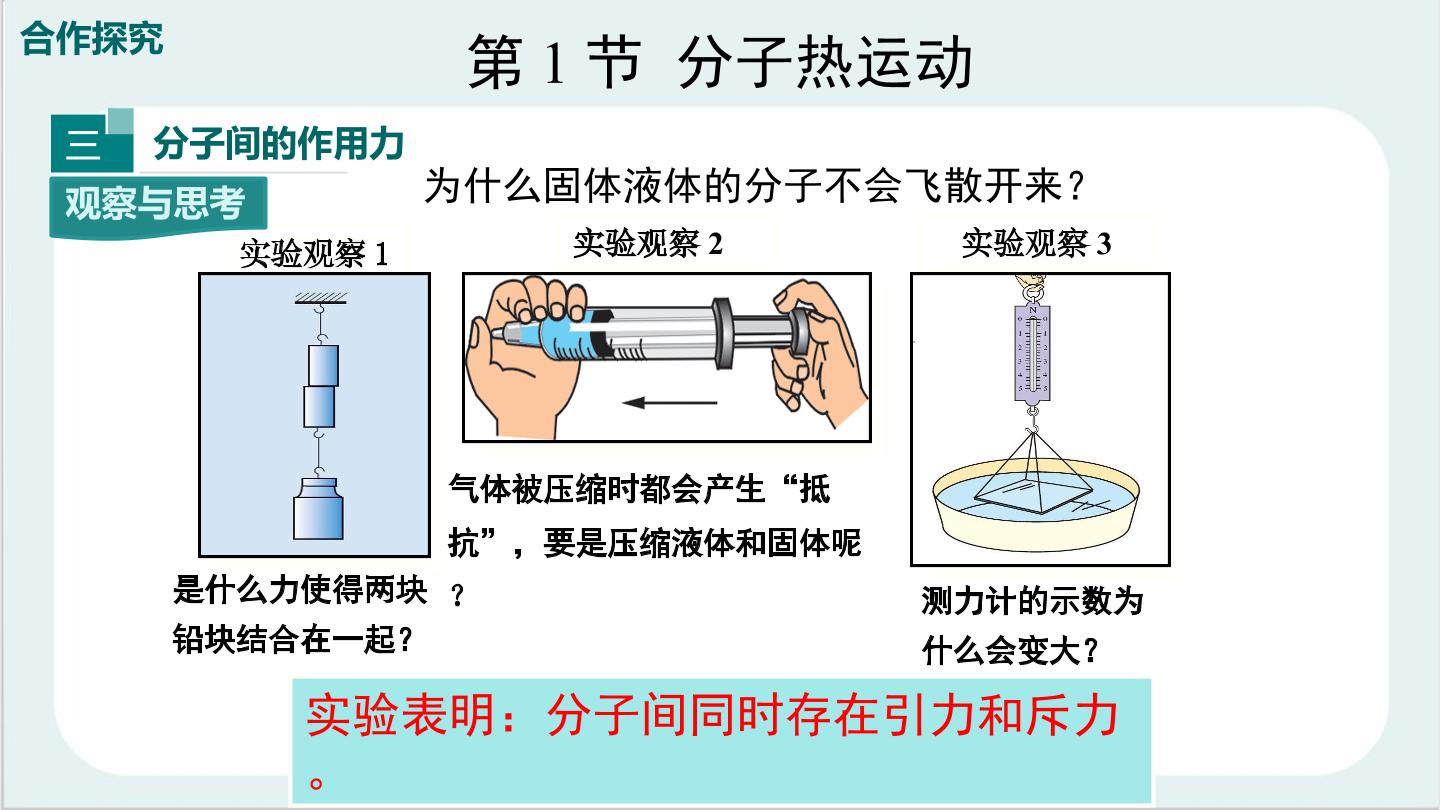 合作探究

第 1 节 分子热运动

三 分子间的作用力

观察与思考

为什么固体液体的分子不会飞散开来？

实验观察 1

是什么力使得两块铅块结合在一起？

实验观察 2

气体被压缩时都会产生“抵抗”，要是压缩液体和固体呢？

实验观察 3

测力计的示数为什么会变大？

实验表明：分子间同时存在引力和斥力。