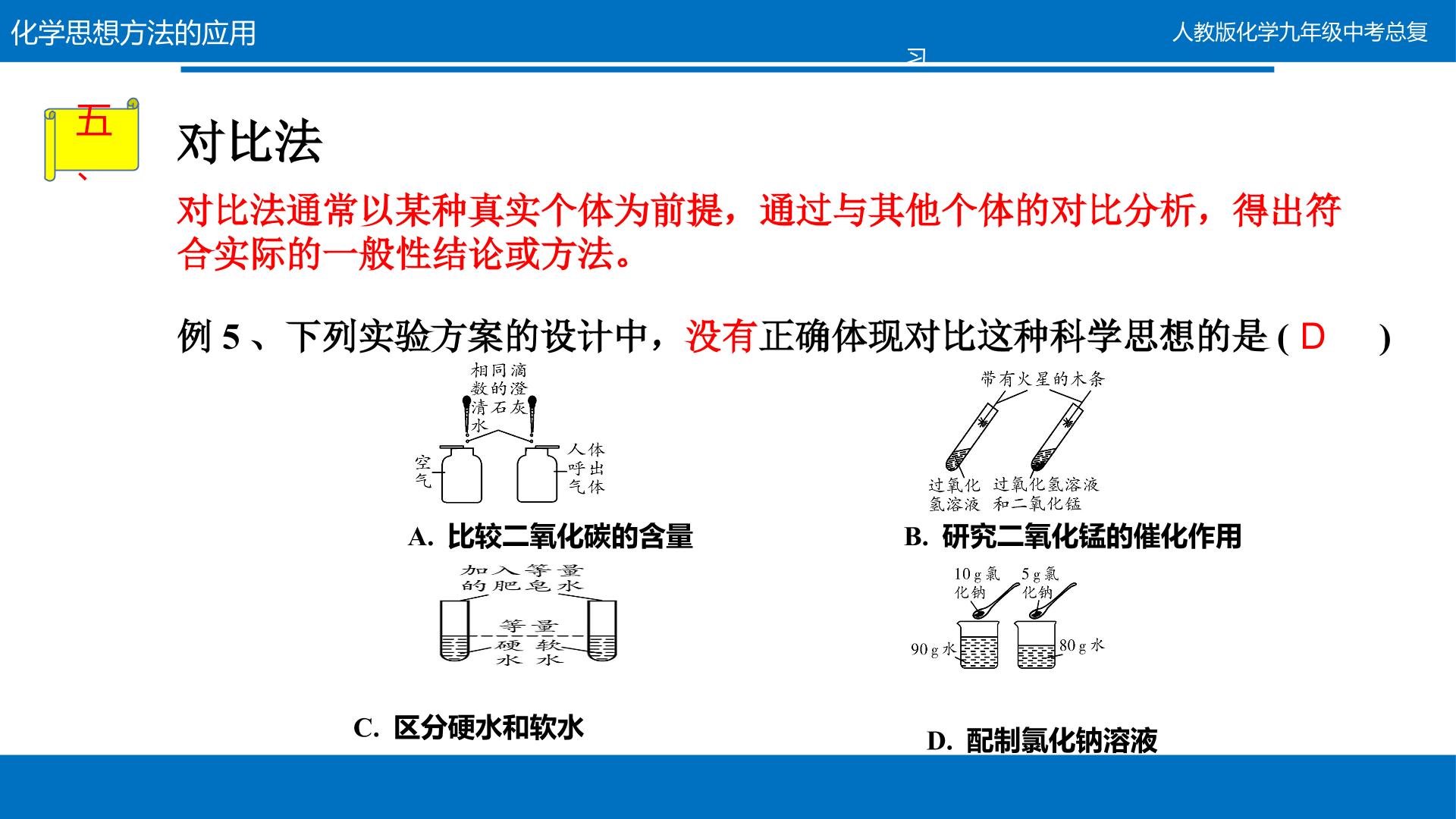 化学思想方法的应用

人教版化学九年级中考总复习

五、

对比法

对比法通常以某种真实个体为前提，通过与其他个体的对比分析，得出符合实际的一般性结论或方法。

例 5 、下列实验方案的设计中，没有正确体现对比这种科学思想的是 ( D )

相同滴数的澄清石灰水

空气

人体呼出气体

A. 比较二氧化碳的含量

带有火星的木条

过氧化氢溶液

过氧化氢溶液和二氧化锰

B. 研究二氧化锰的催化作用

加入等量的肥皂水

等量

硬水

软水

C. 区分硬水和软水

10 g 氯化钠

5 g 氯化钠

90 g 水

80 g 水

D. 配制氯化钠溶液