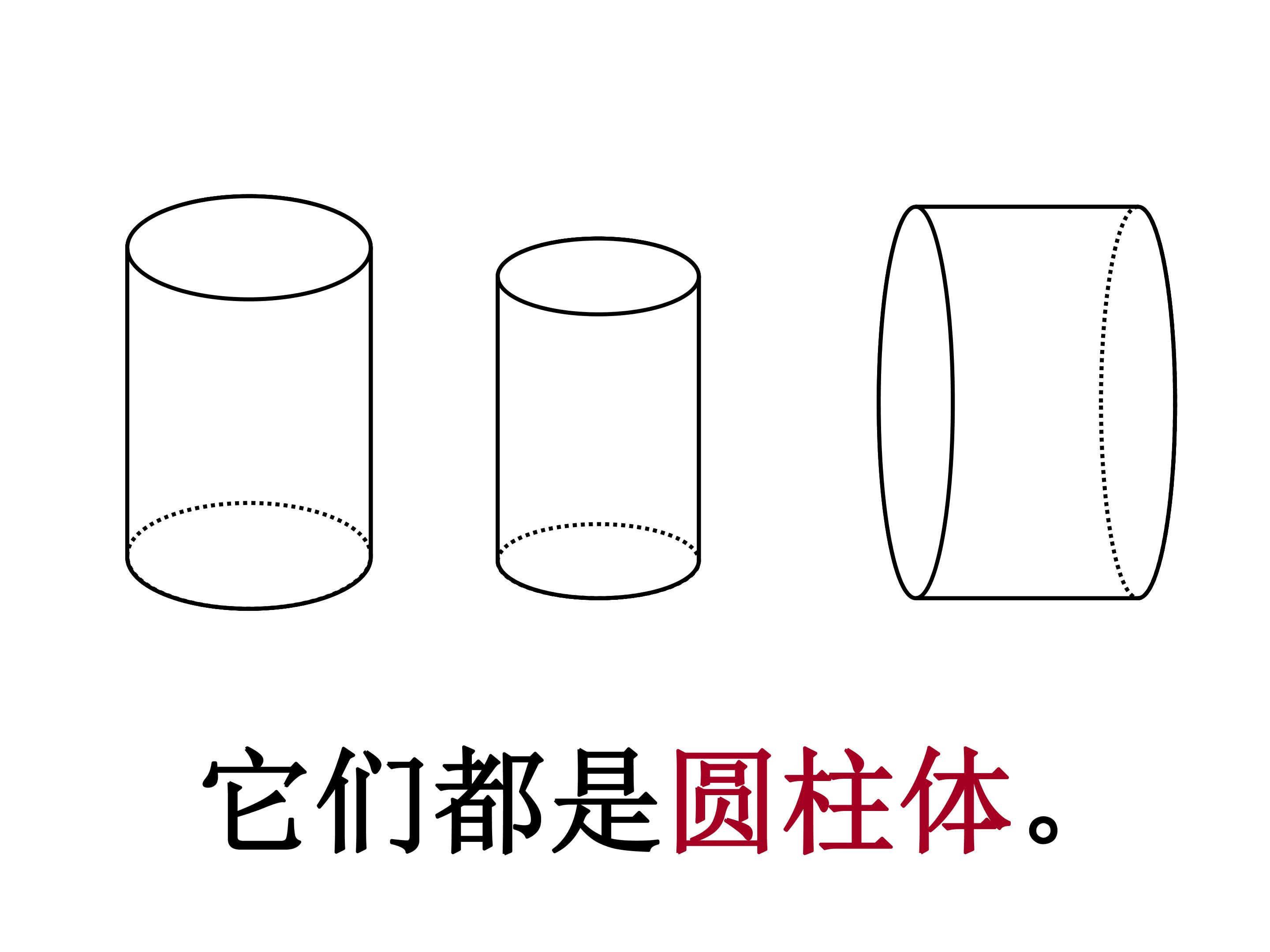 它们都是圆柱体。