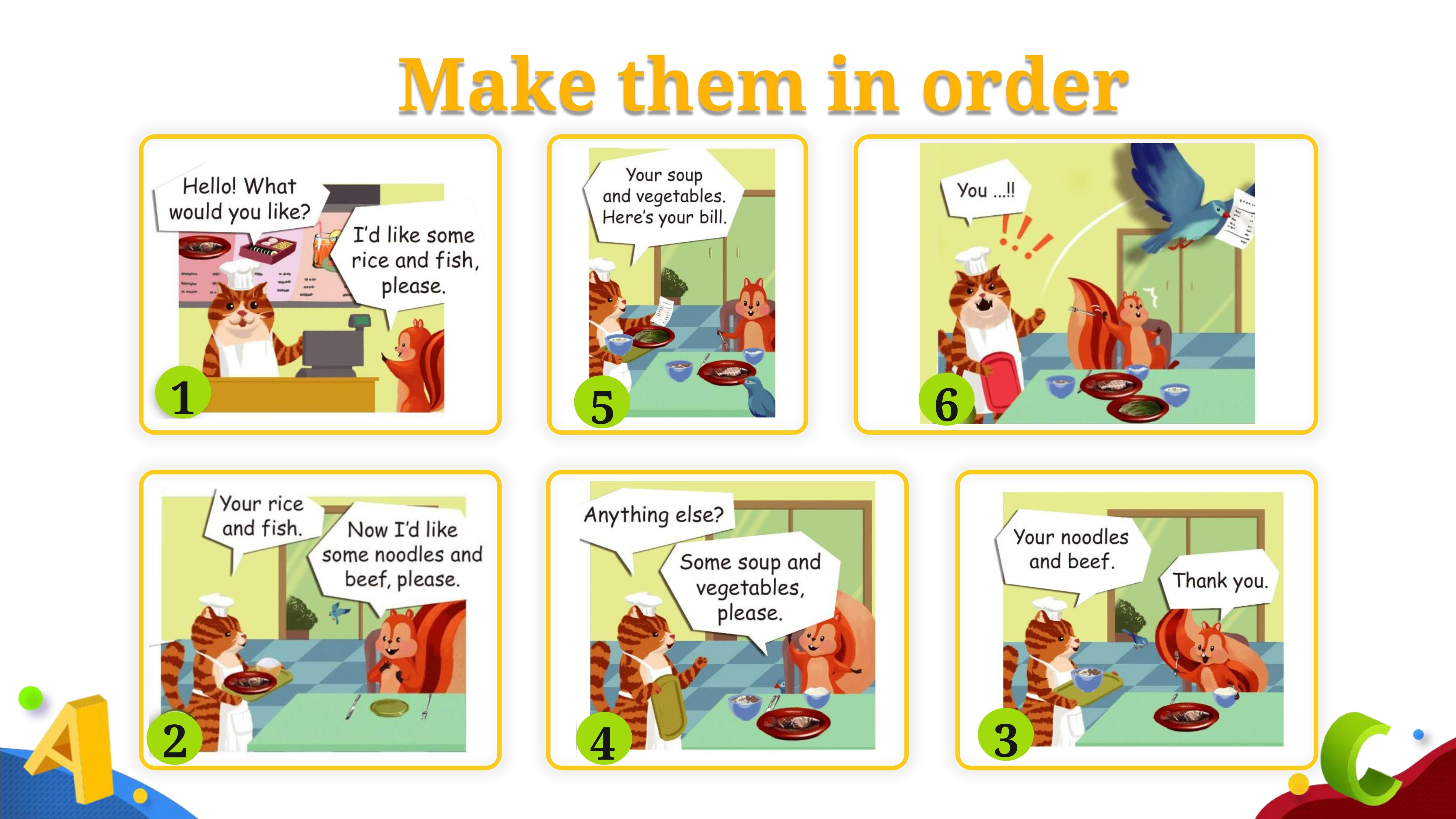 Make them in order

Hello! What would you like?

I'd like some rice and fish, please.

1

Your soup and vegetables. Here's your bill.

5

You ...!!

6

Your rice and fish.

Now I'd like some noodles and beef, please.

2

Anything else?

Some soup and vegetables, please.

4

Your noodles and beef.

Thank you.

3

A

C