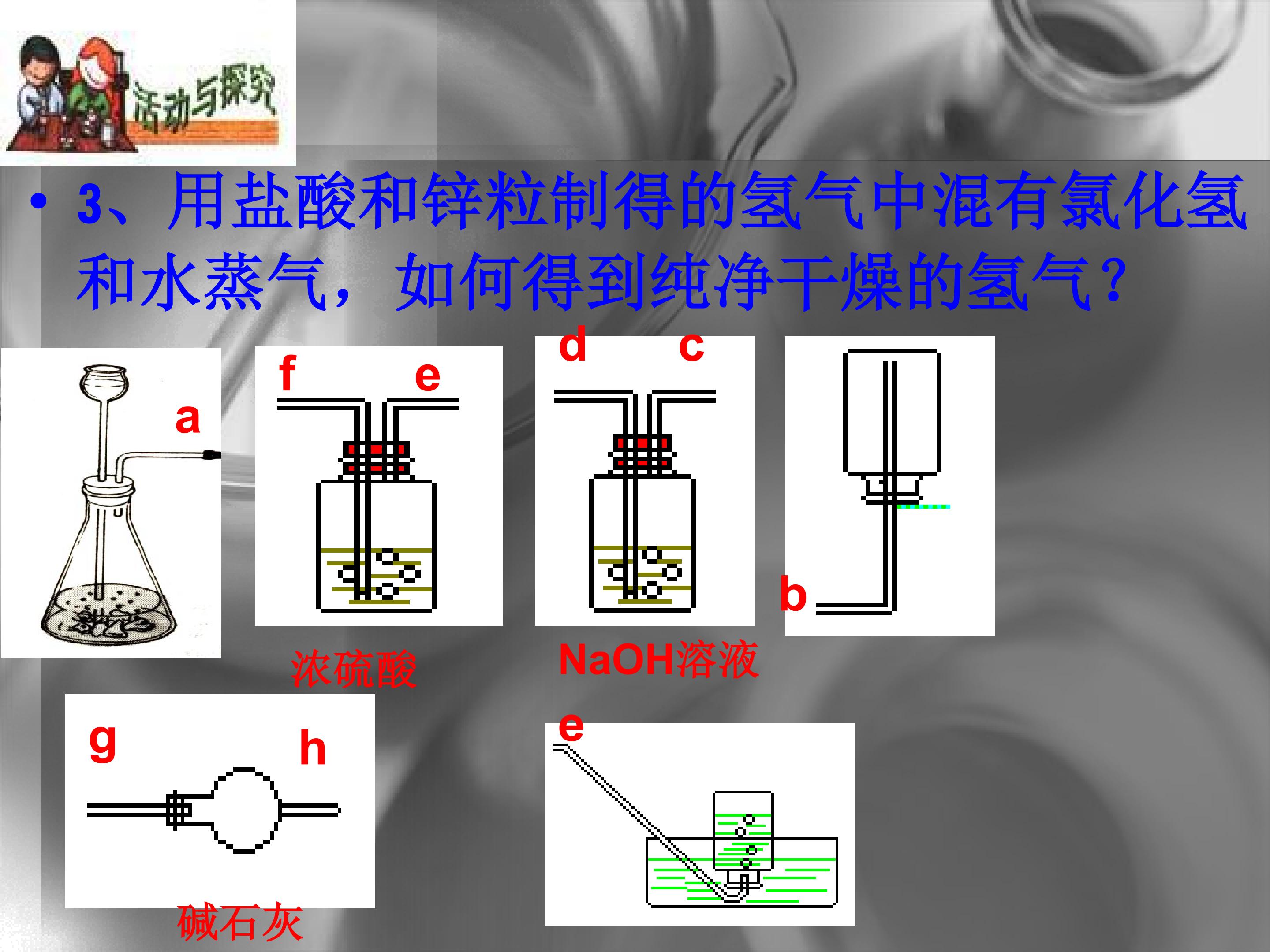 活动与探究

• 3、用盐酸和锌粒制得的氢气中混有氯化氢和水蒸气，如何得到纯净干燥的氢气？

a

f

e

浓硫酸

d

c

NaOH溶液

b

g

h

碱石灰

e