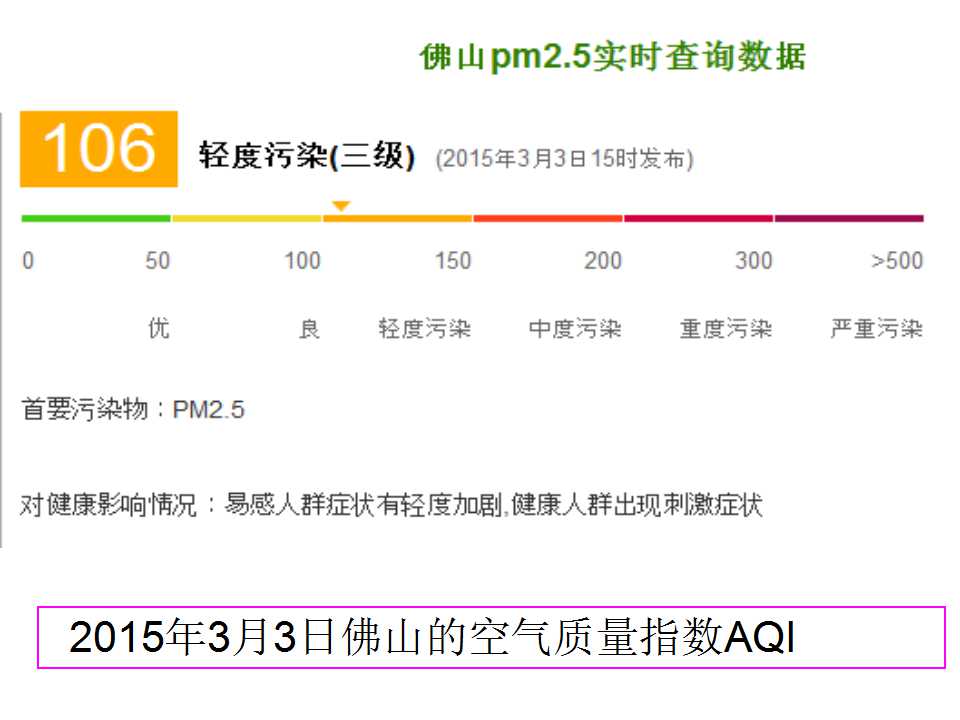 佛山pm2.5实时查询数据

106

轻度污染(三级) (2015年3月3日15时发布)

0 50 100 150 200 300 >500

优 良 轻度污染 中度污染 重度污染 严重污染

首要污染物：PM2.5

对健康影响情况：易感人群症状有轻度加剧,健康人群出现刺激症状

2015年3月3日佛山的空气质量指数AQI