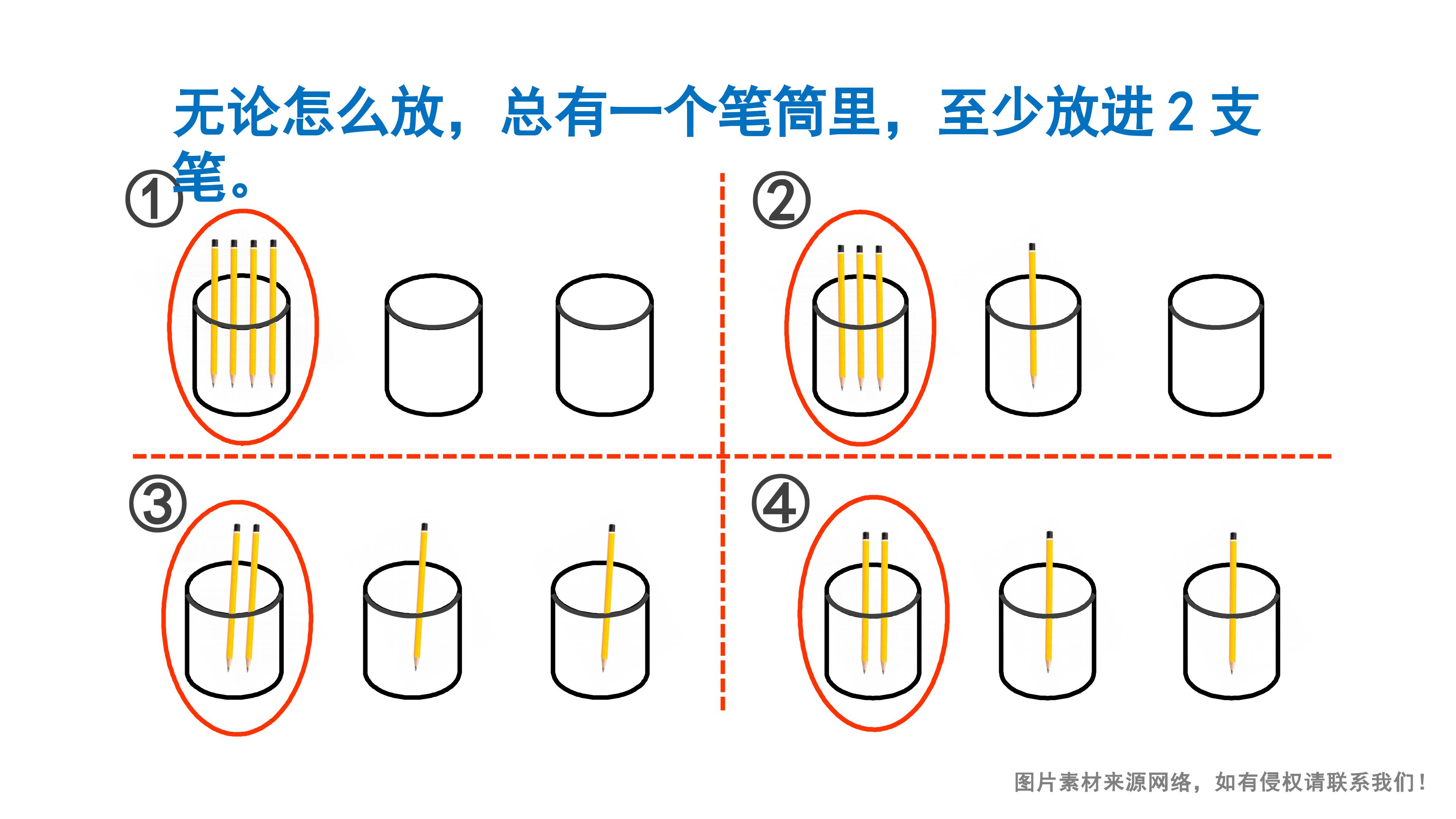 无论怎么放，总有一个笔筒里，至少放进2支笔。

①

②

③

④

图片素材来源网络，如有侵权请联系我们！