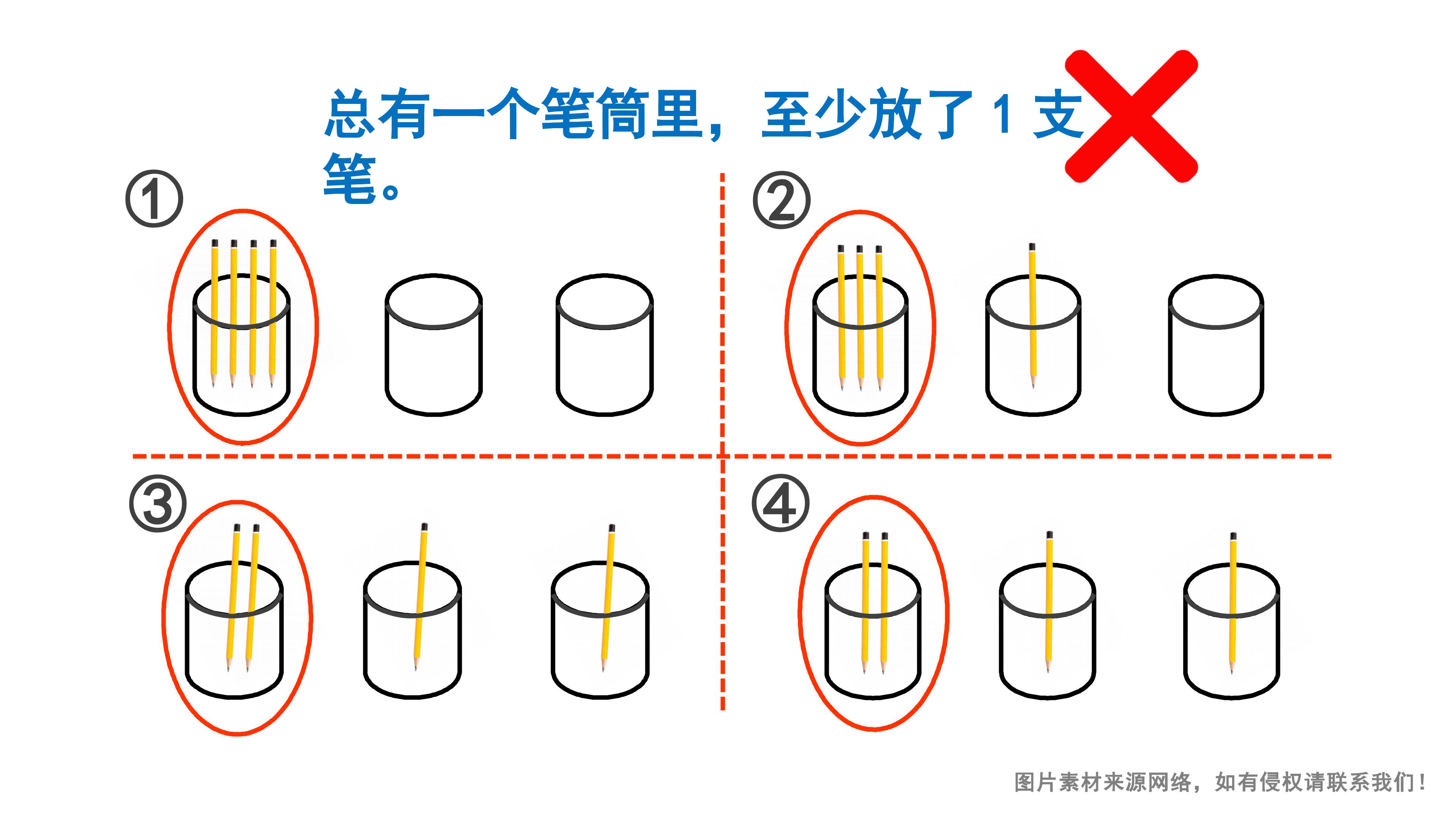 总有一个笔筒里，至少放了1支笔。

①

②

③

④

图片素材来源网络，如有侵权请联系我们！