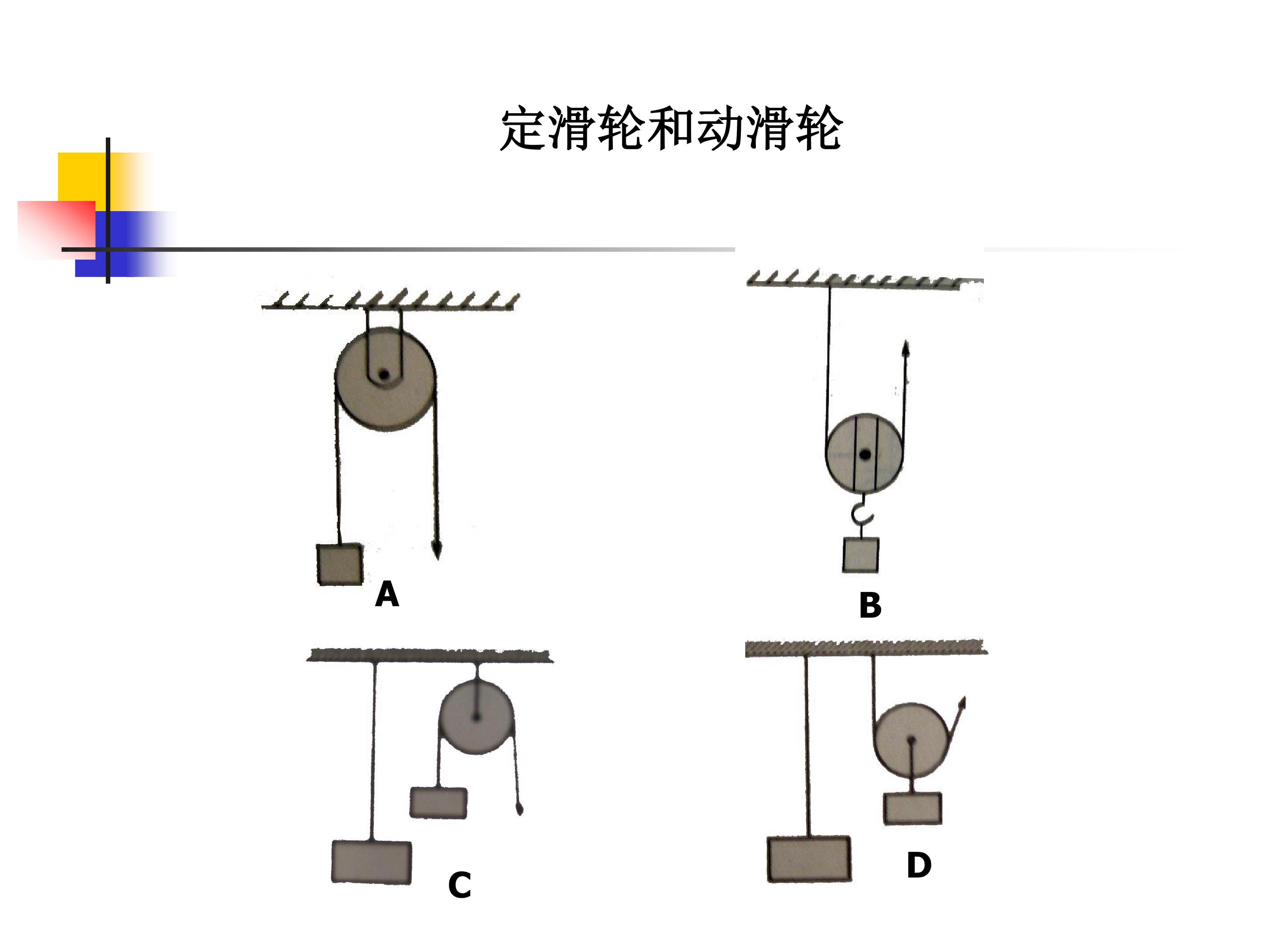 定滑轮和动滑轮

A

B

C

D