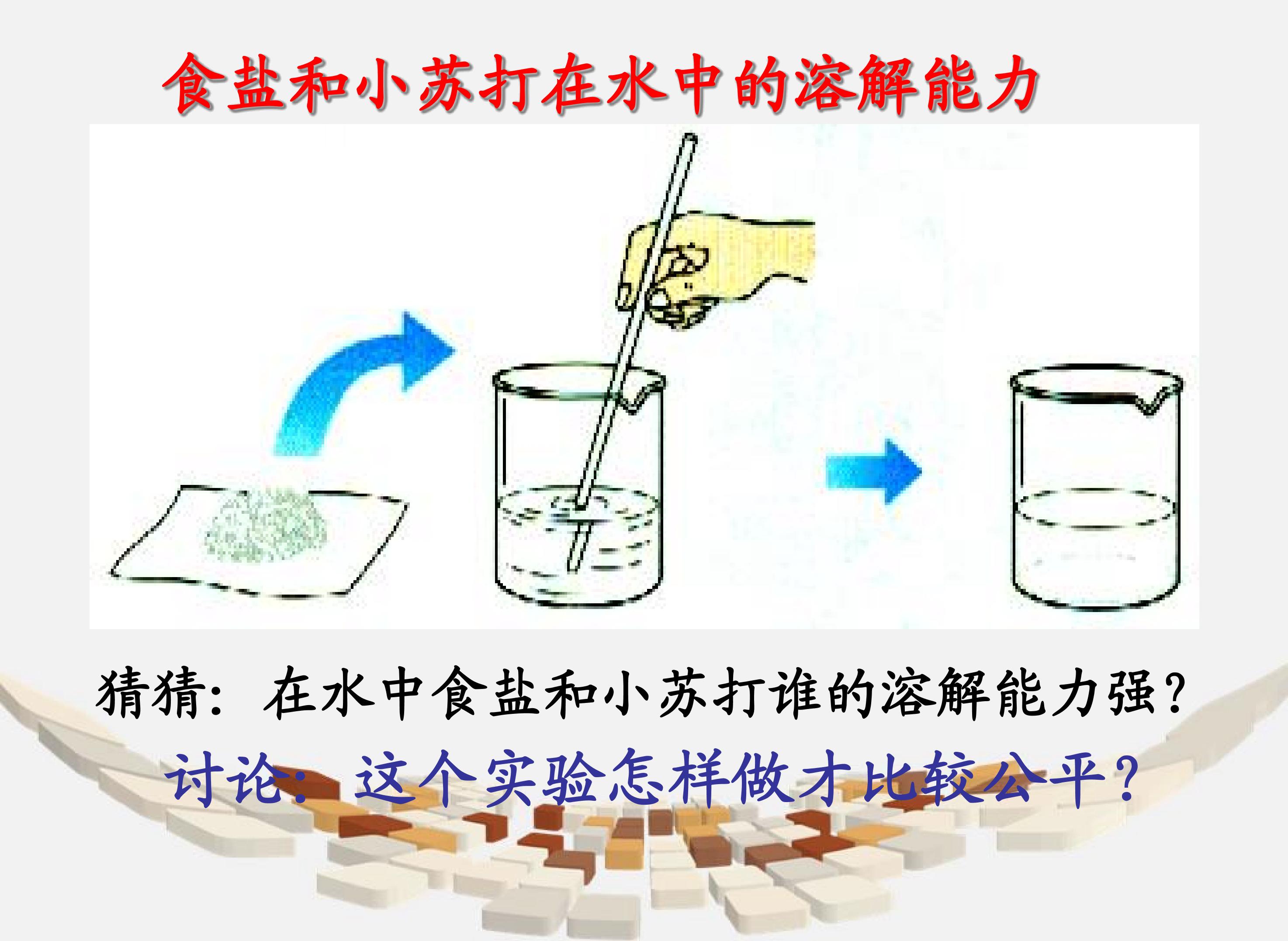 食盐和小苏打在水中的溶解能力

猜猜：在水中食盐和小苏打谁的溶解能力强？

讨论：这个实验怎样做才比较公平？