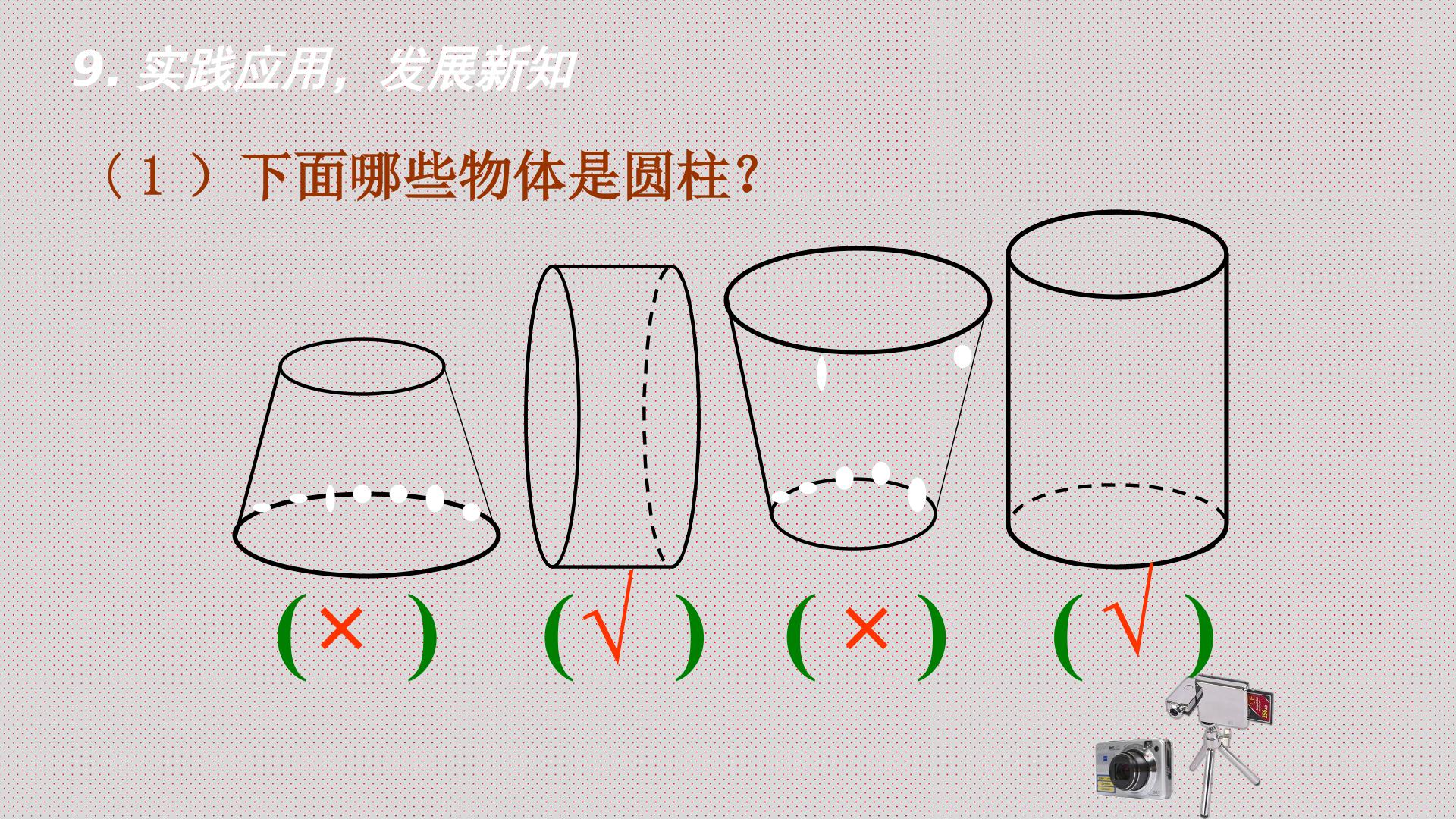 9.实践应用，发展新知

（1）下面哪些物体是圆柱？

（×）  （√）  （×）  （√）