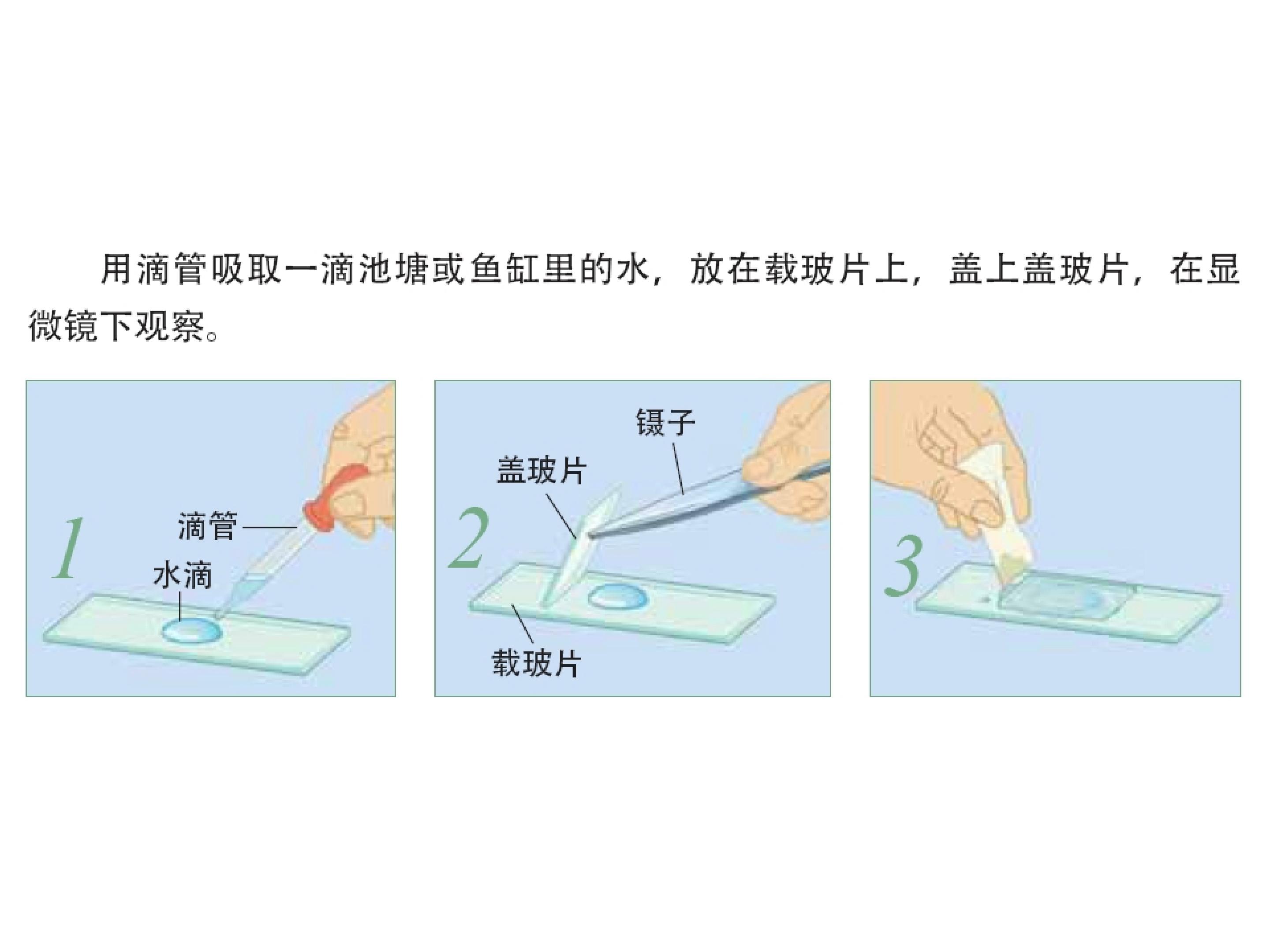 用滴管吸取一滴池塘或鱼缸里的水，放在载玻片上，盖上盖玻片，在显微镜下观察。

1
滴管
水滴

2
镊子
盖玻片
载玻片

3