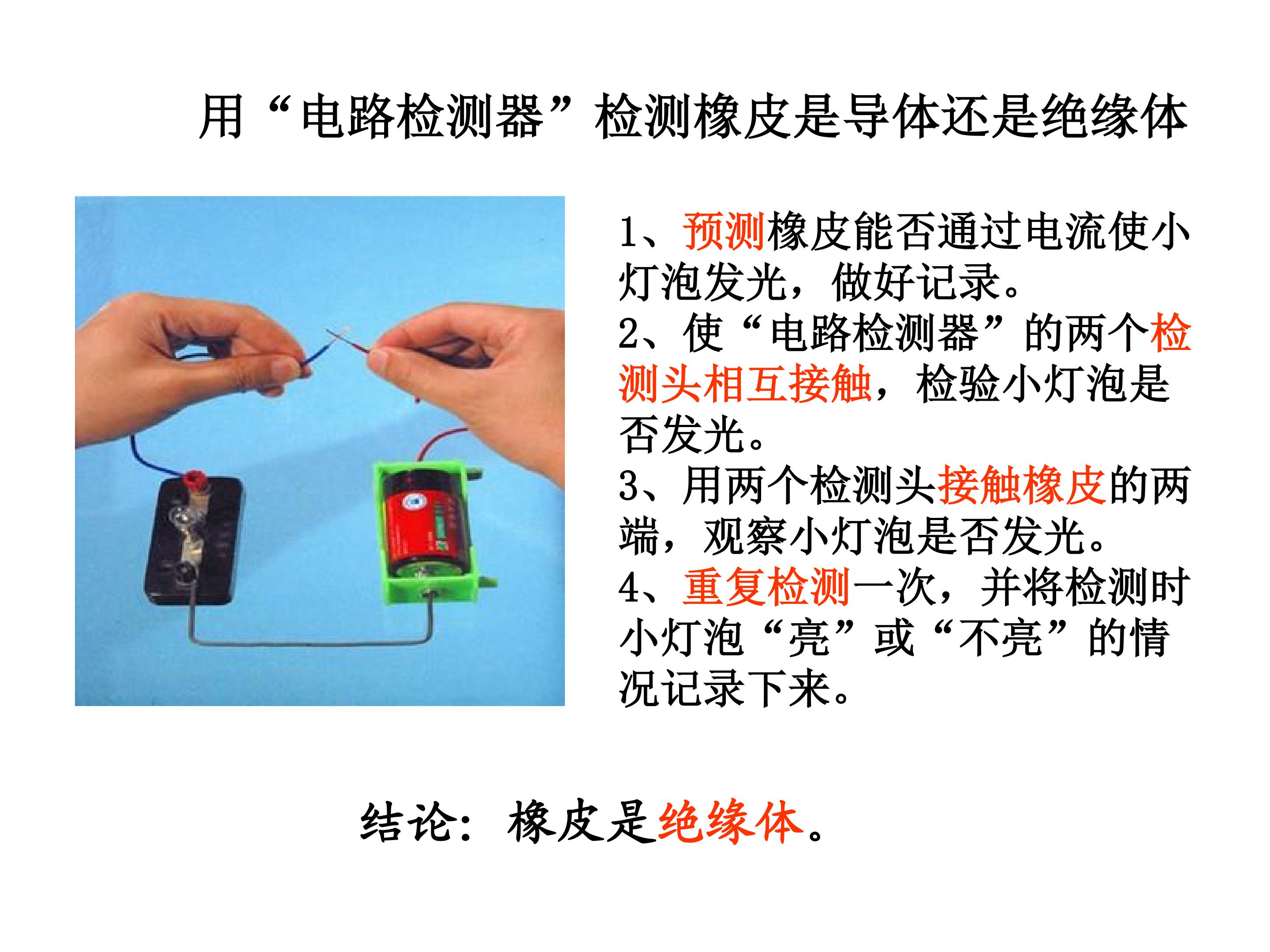 用“电路检测器”检测橡皮是导体还是绝缘体

1、预测橡皮能否通过电流使小灯泡发光，做好记录。
2、使“电路检测器”的两个检测头相互接触，检验小灯泡是否发光。
3、用两个检测头接触橡皮的两端，观察小灯泡是否发光。
4、重复检测一次，并将检测时小灯泡“亮”或“不亮”的情况记录下来。

结论：橡皮是绝缘体。