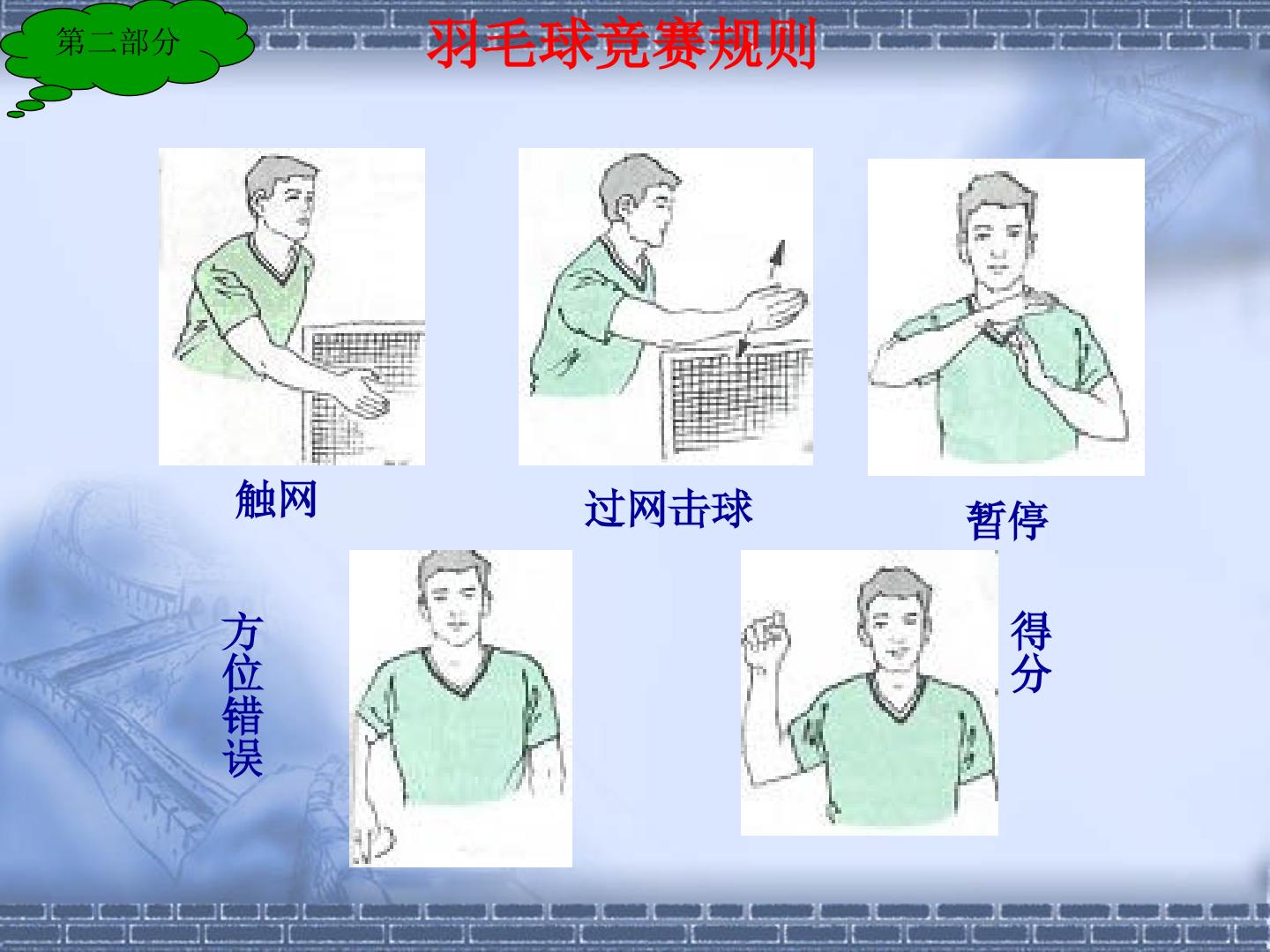 第二部分

羽毛球竞赛规则

触网

过网击球

暂停

方位错误

得分