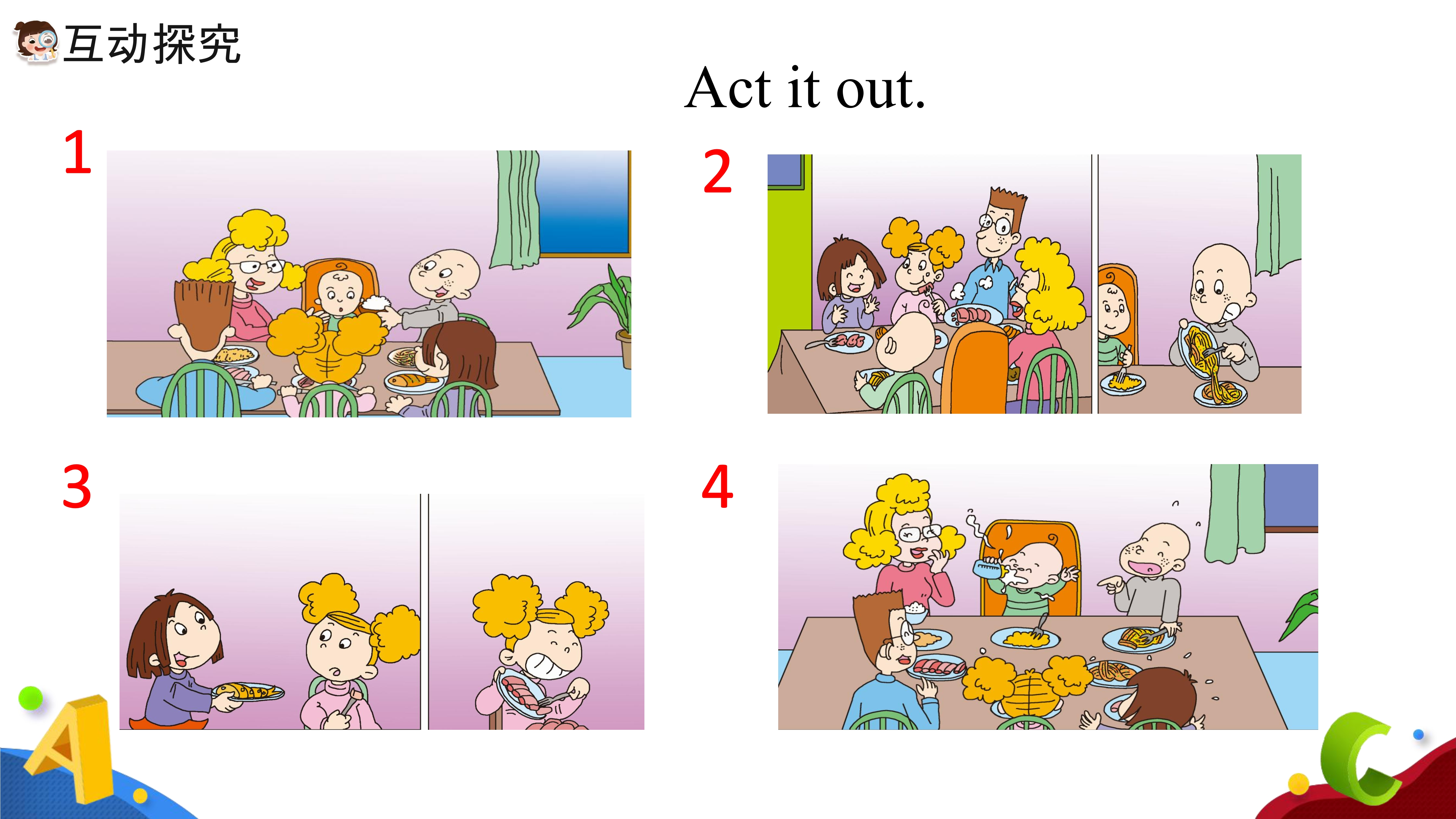 互动探究

Act it out.

1

2

3

4

A

C