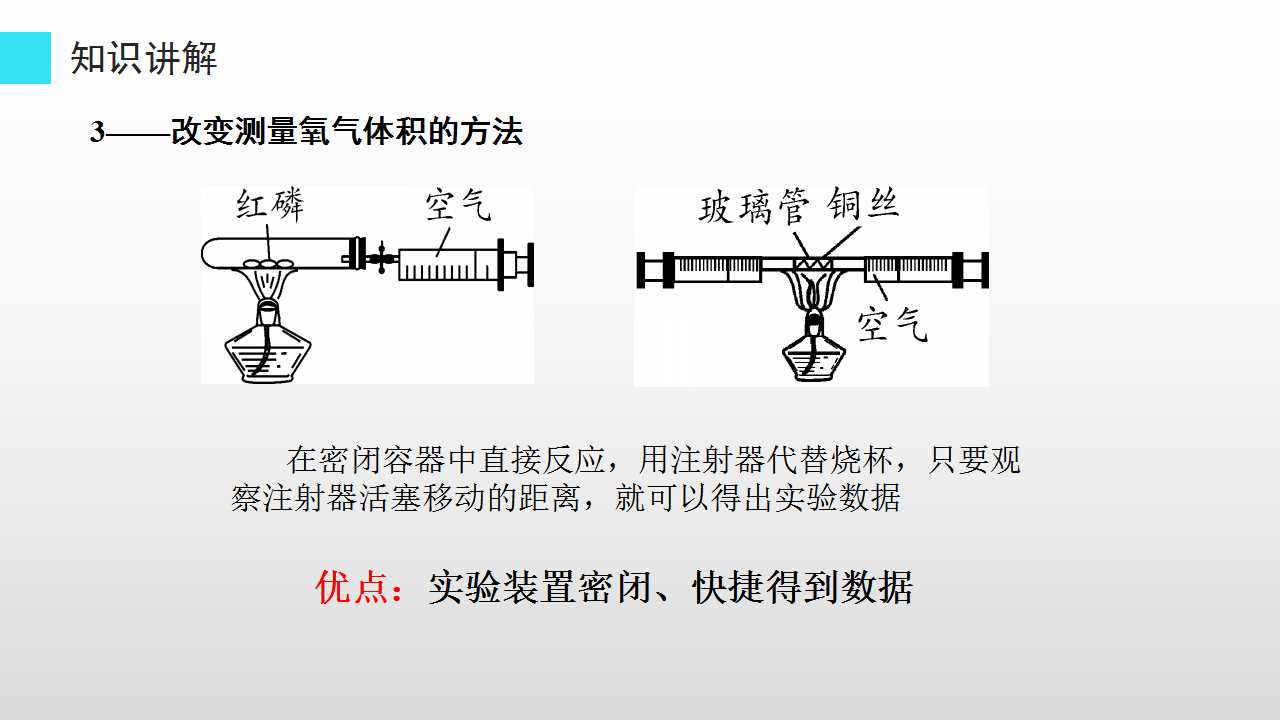 知识讲解

3——改变测量氧气体积的方法

红磷 空气

玻璃管 铜丝

空气

在密闭容器中直接反应，用注射器代替烧杯，只要观察注射器活塞移动的距离，就可以得出实验数据

优点：实验装置密闭、快捷得到数据