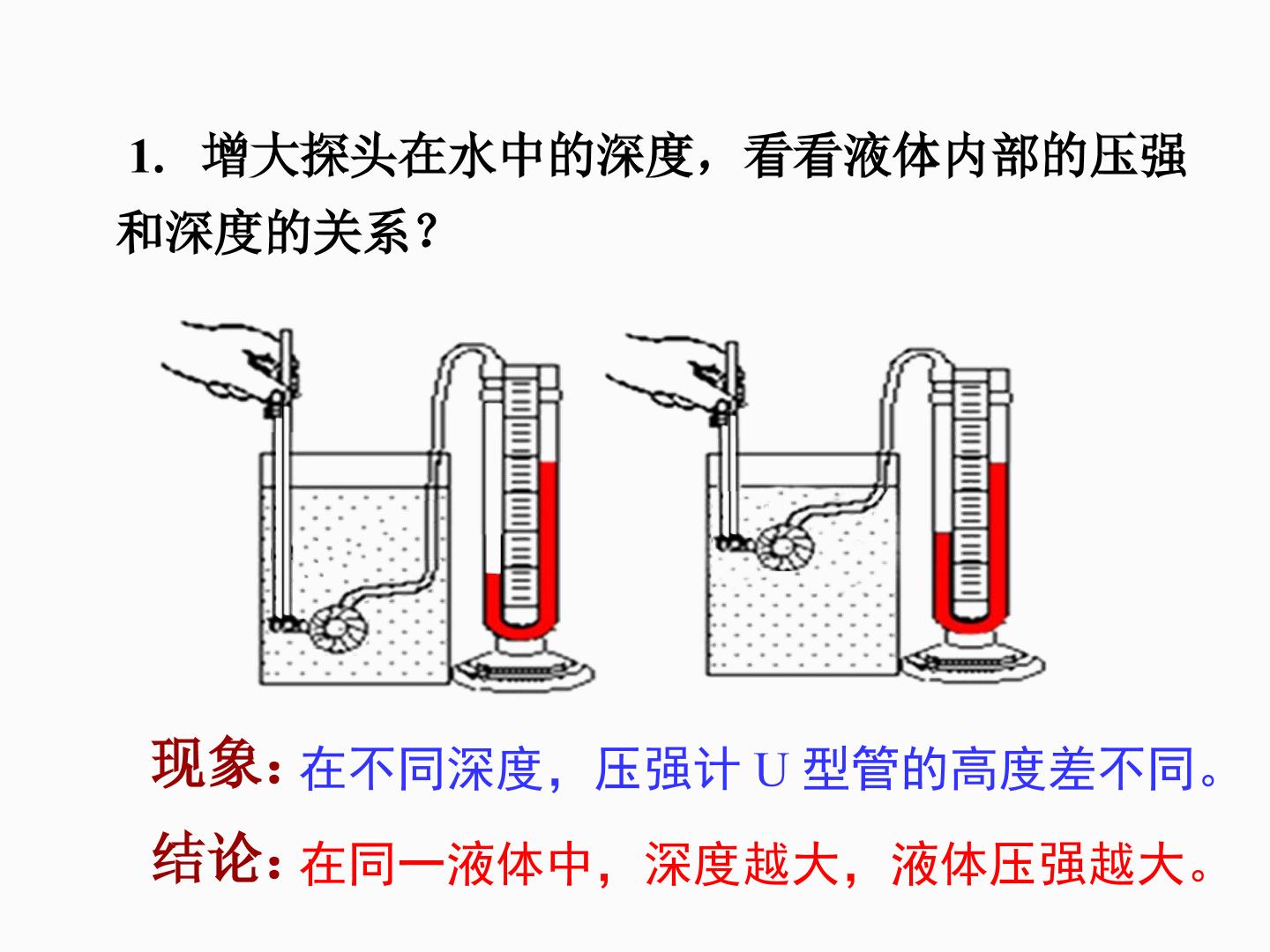 1.增大探头在水中的深度，看看液体内部的压强和深度的关系？

现象：在不同深度，压强计U型管的高度差不同。

结论：在同一液体中，深度越大，液体压强越大。