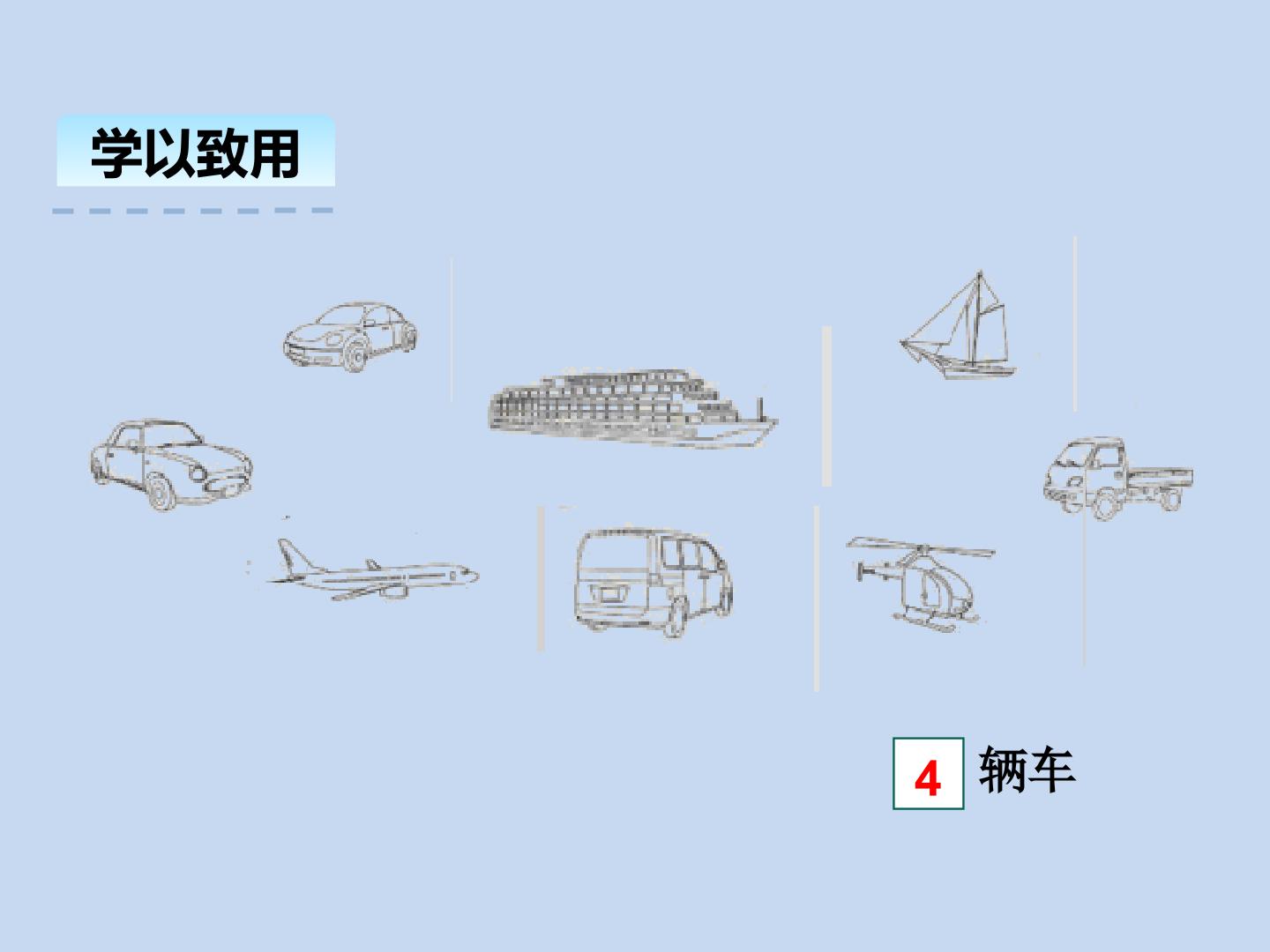 学以致用

4 辆车